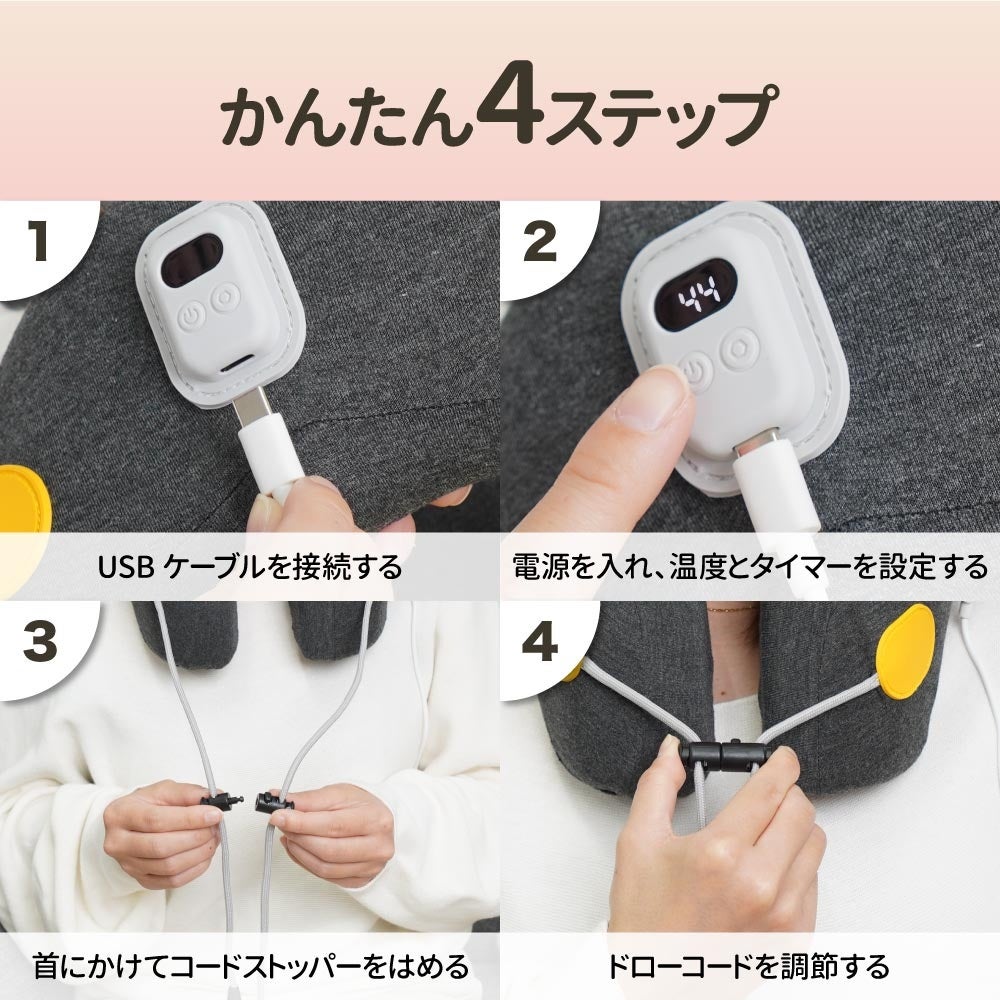 かんたん4ステップ

1

USB ケーブルを接続する

2

44

電源を入れ、温度とタイマーを設定する

3

首にかけてコードストッパーをはめる

4

ドローコードを調節する