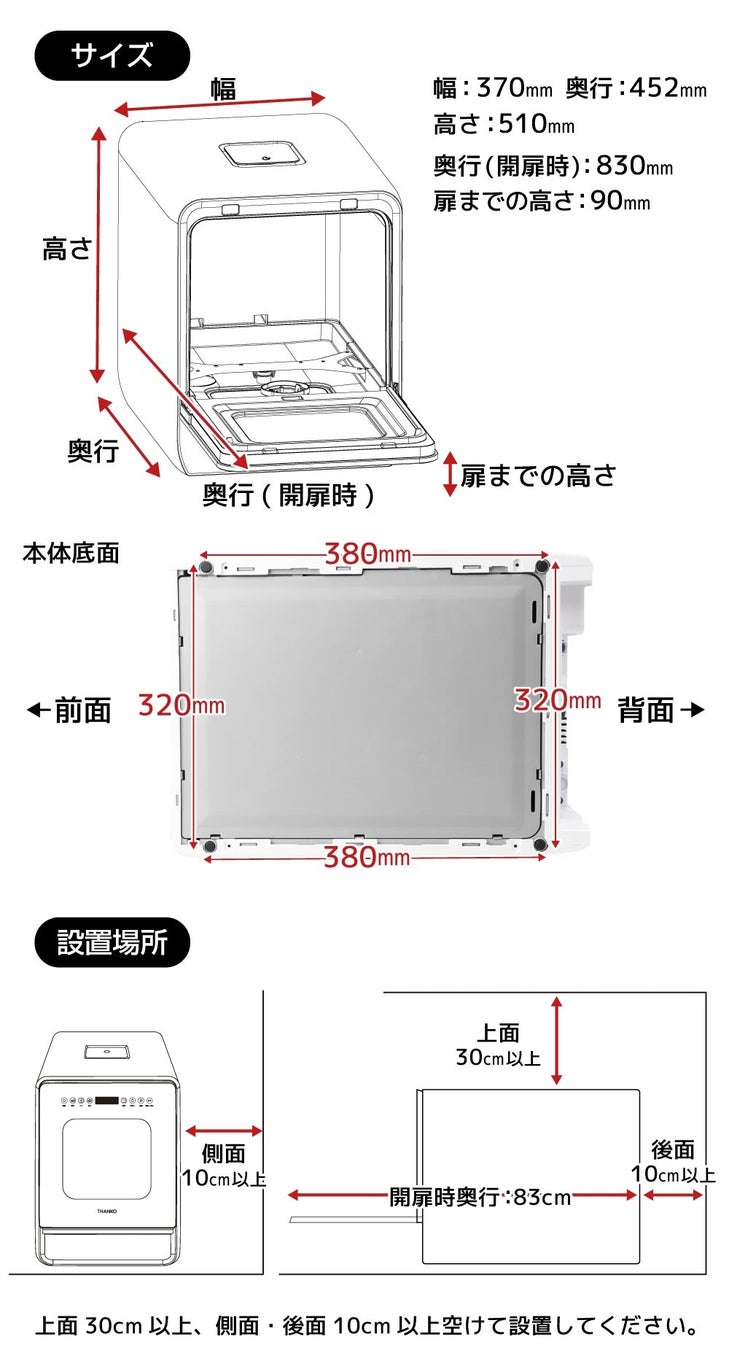 サイズ

幅

高さ

奥行

奥行(開扉時)

扉までの高さ

幅:370㎜ 奥行:452㎜
高さ:510㎜
奥行(開扉時):830㎜
扉までの高さ:90㎜

本体底面

380㎜

←前面

320㎜

320㎜

背面→

380㎜

設置場所

THANKO

側面
10cm以上

上面
30cm以上

後面
10cm以上

開扉時奥行:83cm

上面 30cm 以上、側面・後面 10cm 以上空けて設置してください。