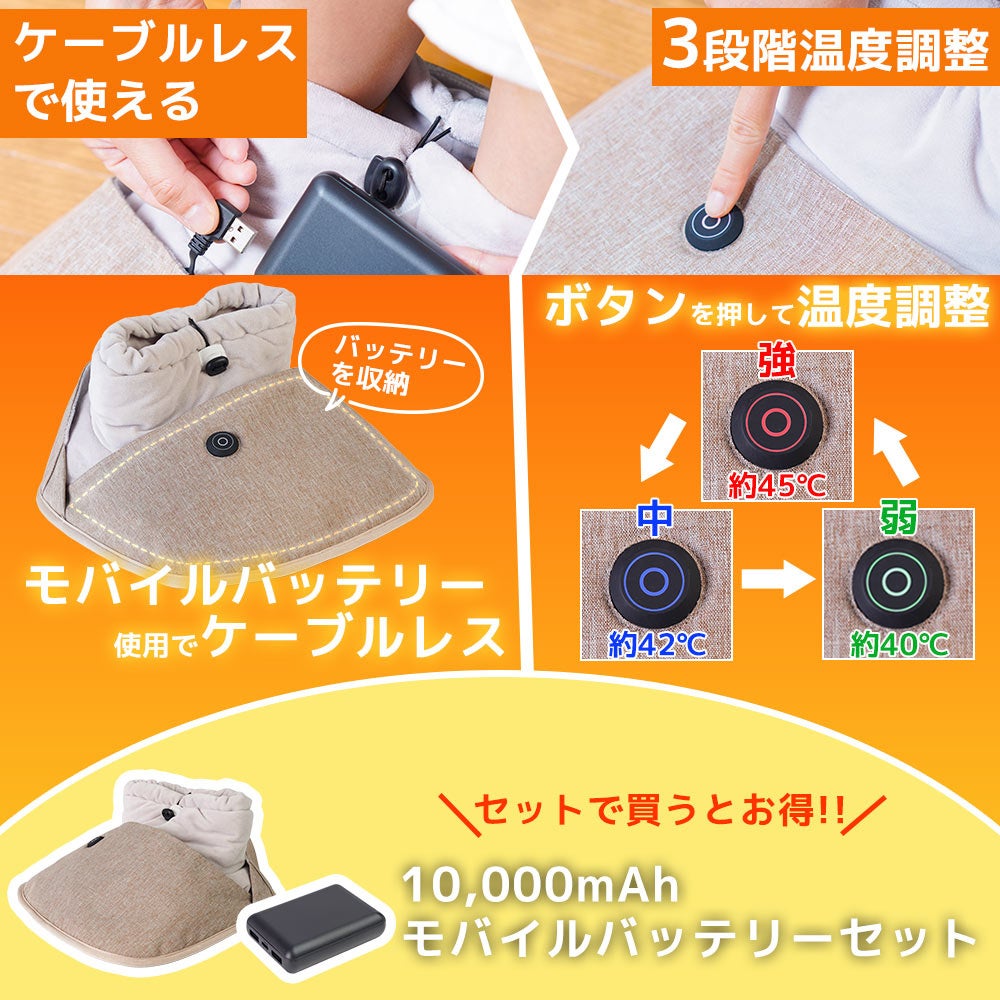 ケーブルレスで使える

3段階温度調整

バッテリーを収納

モバイルバッテリー使用でケーブルレス

ボタンを押して温度調整

強
約45℃

中
約42℃

弱
約40℃

＼セットで買うとお得!!／

10,000mAh
モバイルバッテリーセット