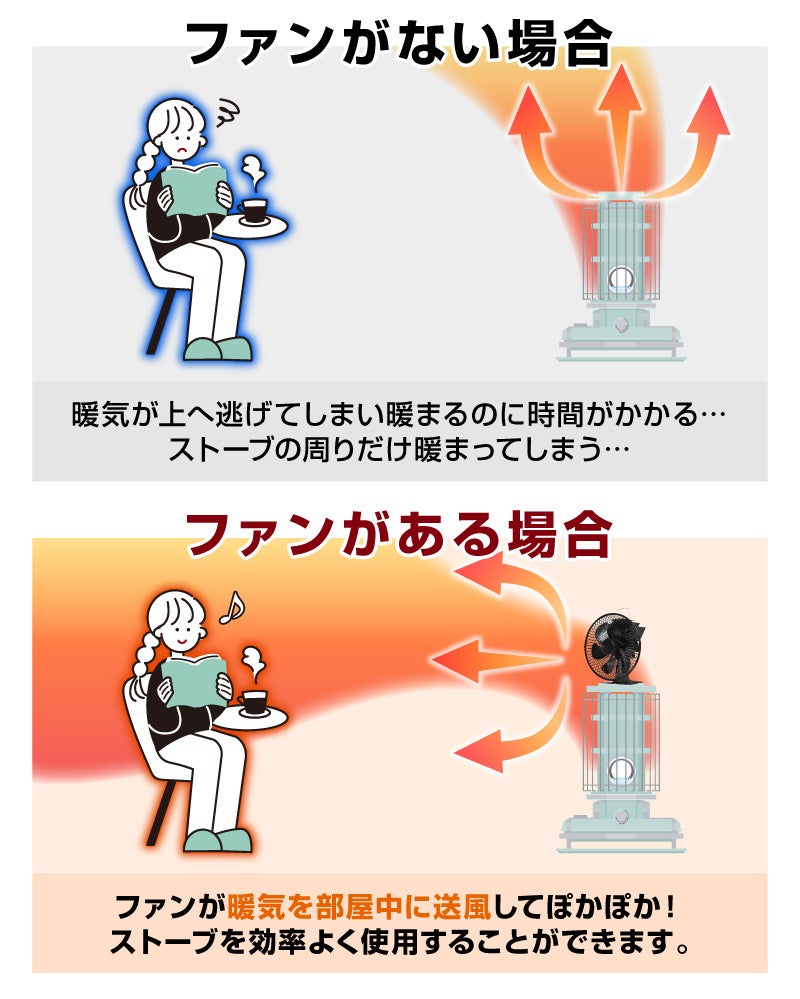 ファンがない場合

暖気が上へ逃げてしまい暖まるのに時間がかかる…
ストーブの周りだけ暖まってしまう…

ファンがある場合

ファンが暖気を部屋中に送風してぽかぽか！
ストーブを効率よく使用することができます。