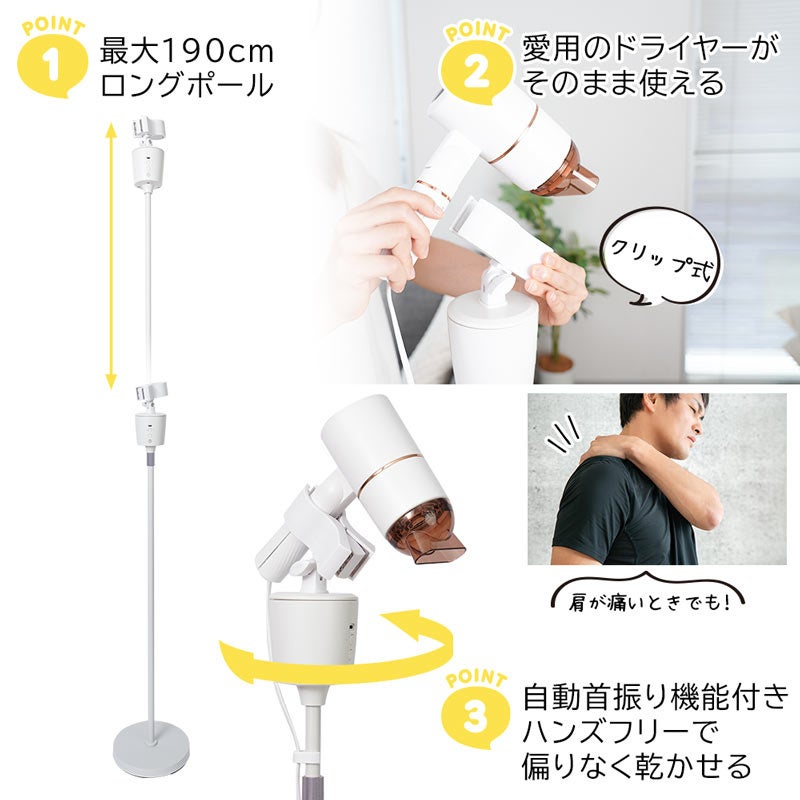 POINT
1
最大190cm
ロングポール

POINT
2
愛用のドライヤーが
そのまま使える

クリップ式

肩が痛いときでも!

POINT
3
自動首振り機能付き
ハンズフリーで
偏りなく乾かせる