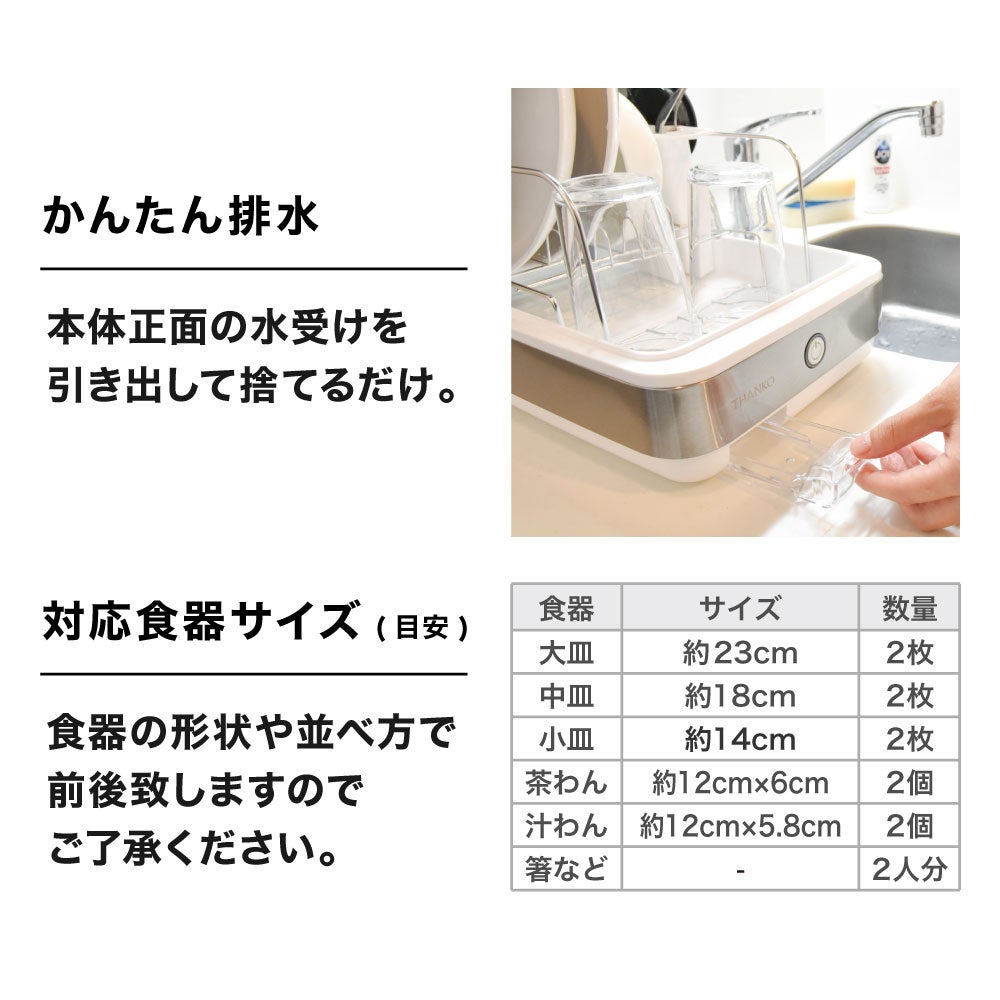 かんたん排水

本体正面の水受けを引き出して捨てるだけ。

THANKO

対応食器サイズ（目安）

食器の形状や並べ方で前後致しますのでご了承ください。

| 食器 | サイズ | 数量 |
|---|---|---|
| 大皿 | 約23cm | 2枚 |
| 中皿 | 約18cm | 2枚 |
| 小皿 | 約14cm | 2枚 |
| 茶わん | 約12cm×6cm | 2個 |
| 汁わん | 約12cm×5.8cm | 2個 |
| 箸など | - | 2人分 |