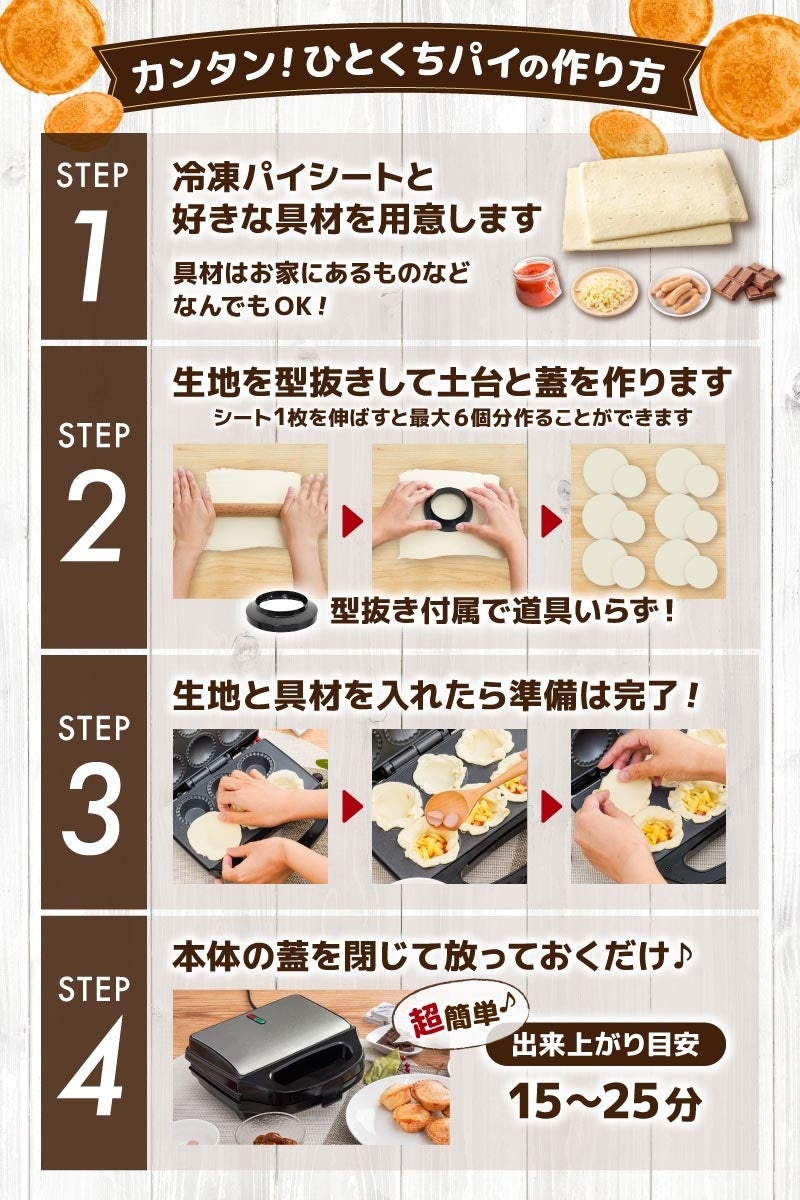 カンタン！ひとくちパイの作り方

STEP 1
冷凍パイシートと好きな具材を用意します
具材はお家にあるものなどなんでもOK！

STEP 2
生地を型抜きして土台と蓋を作ります
シート1枚を伸ばすと最大6個分作ることができます
型抜き付属で道具いらず！

STEP 3
生地と具材を入れたら準備は完了！

STEP 4
本体の蓋を閉じて放っておくだけ♪
超簡単♪
出来上がり目安
15〜25分