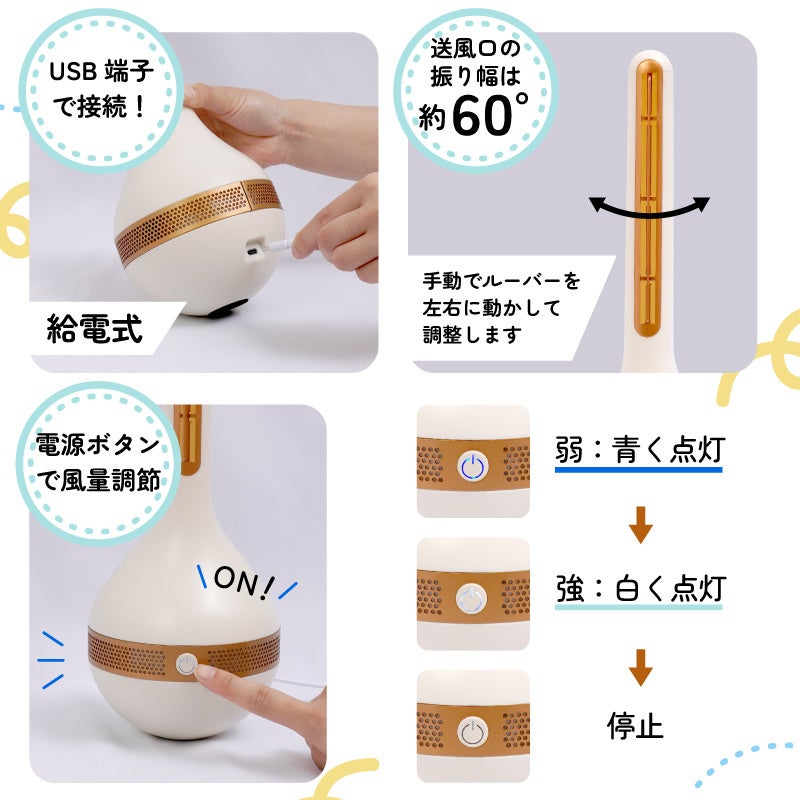 USB 端子で接続！

給電式

送風口の振り幅は約60°

手動でルーバーを左右に動かして調整します

電源ボタンで風量調節

ON!

弱：青く点灯

強：白く点灯

停止