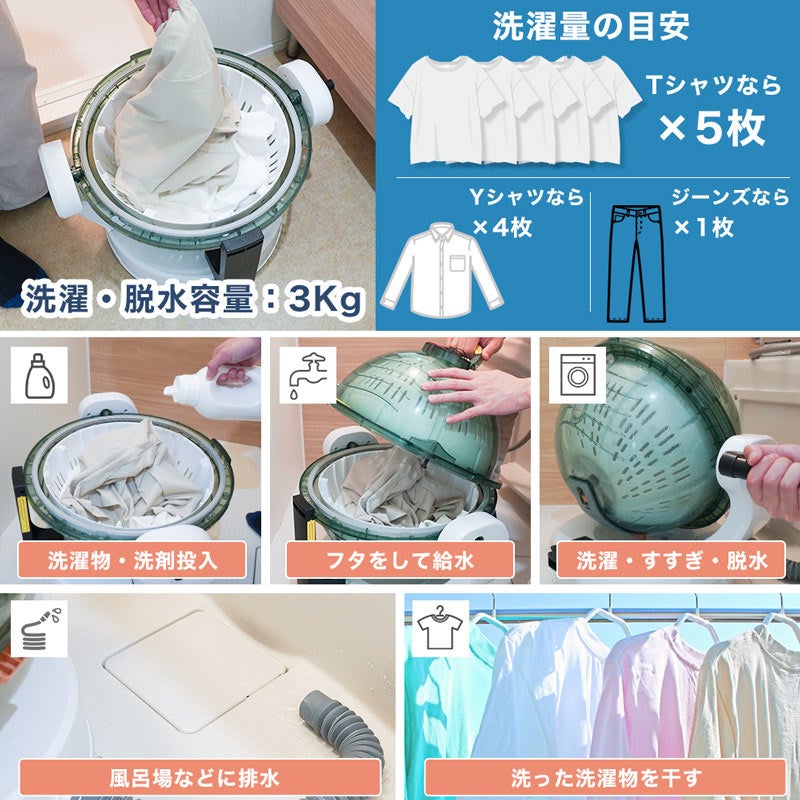 洗濯・脱水容量：3Kg

洗濯量の目安

Tシャツなら
×5枚

Yシャツなら
×4枚

ジーンズなら
×1枚

洗濯物・洗剤投入

フタをして給水

洗濯・すすぎ・脱水

風呂場などに排水

洗った洗濯物を干す