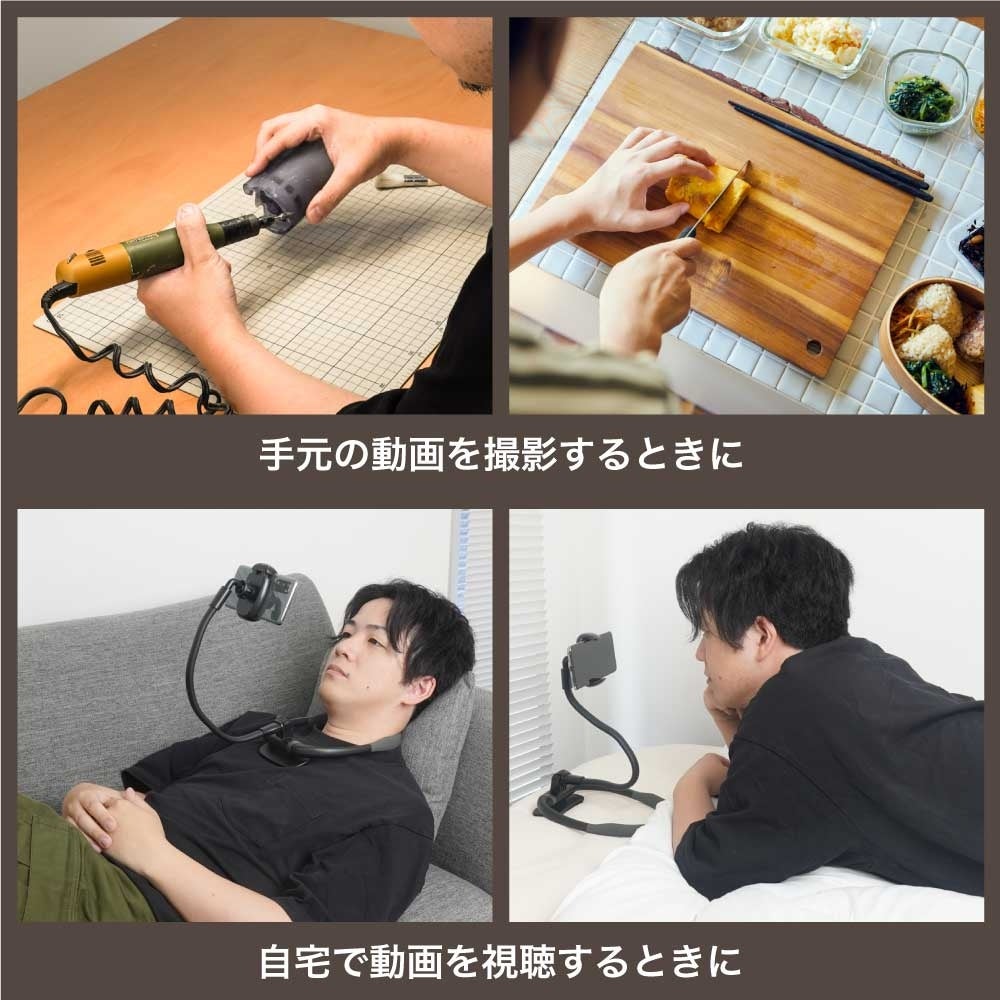 手元の動画を撮影するときに

自宅で動画を視聴するときに