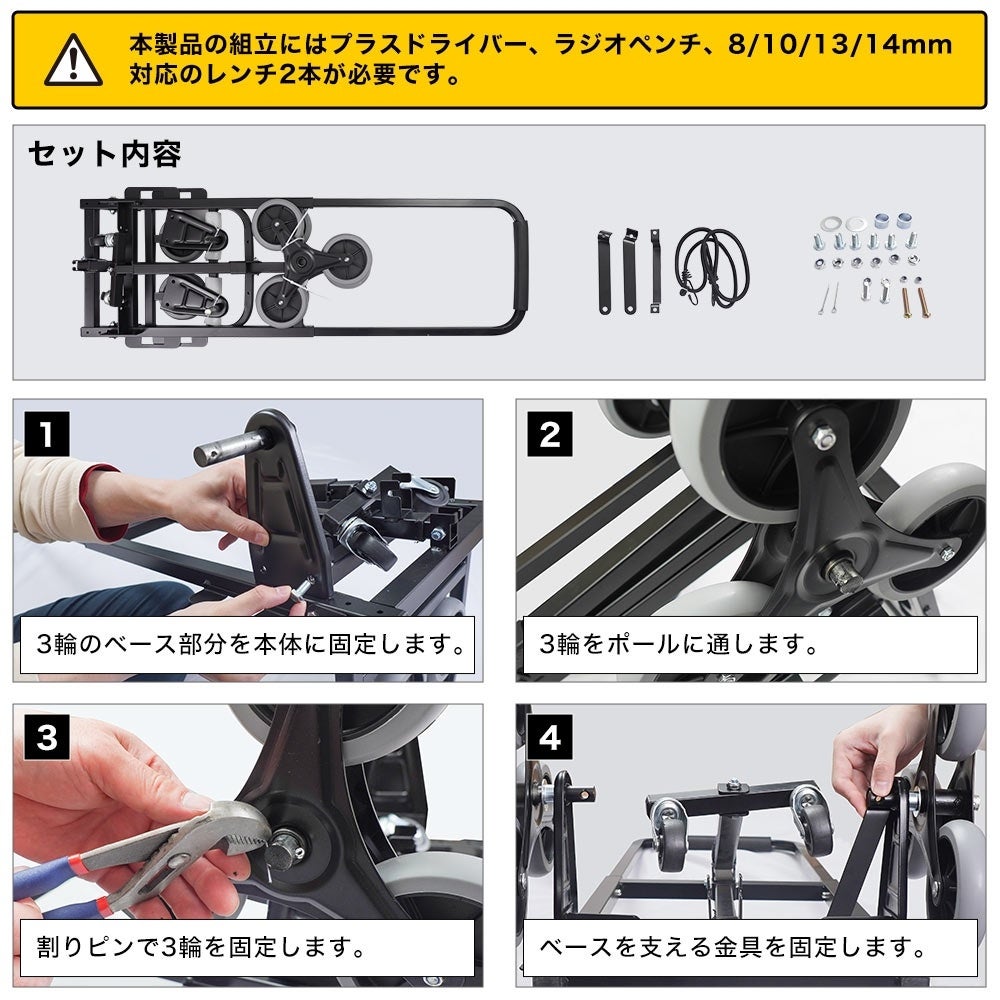 本製品の組立にはプラスドライバー、ラジオペンチ、8/10/13/14mm対応のレンチ2本が必要です。

セット内容

1
3輪のベース部分を本体に固定します。

2
3輪をポールに通します。

3
割りピンで3輪を固定します。

4
ベースを支える金具を固定します。