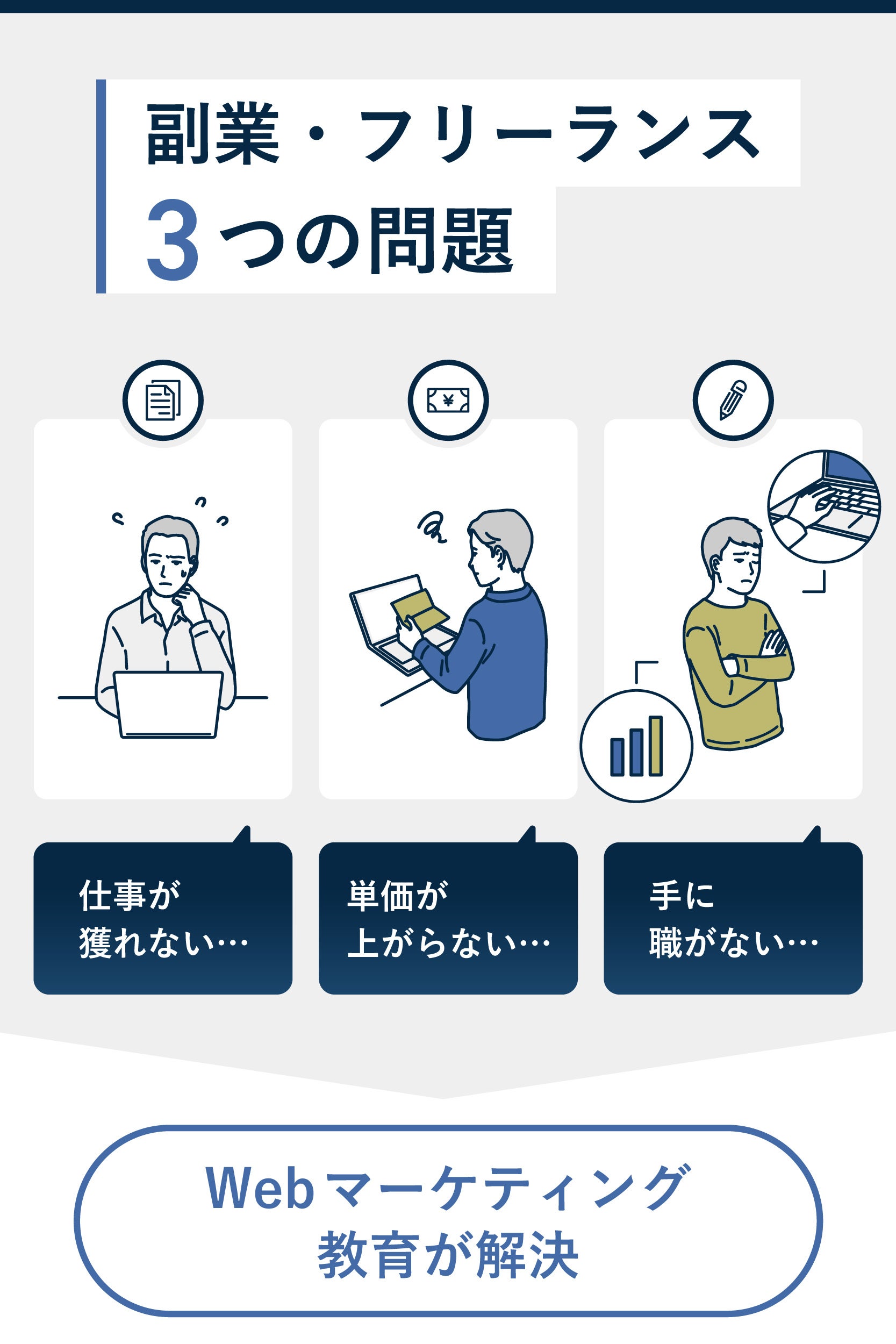 副業・フリーランス
3つの問題

¥

仕事が
獲れない…

単価が
上がらない…

手に
職がない…

Webマーケティング
教育が解決