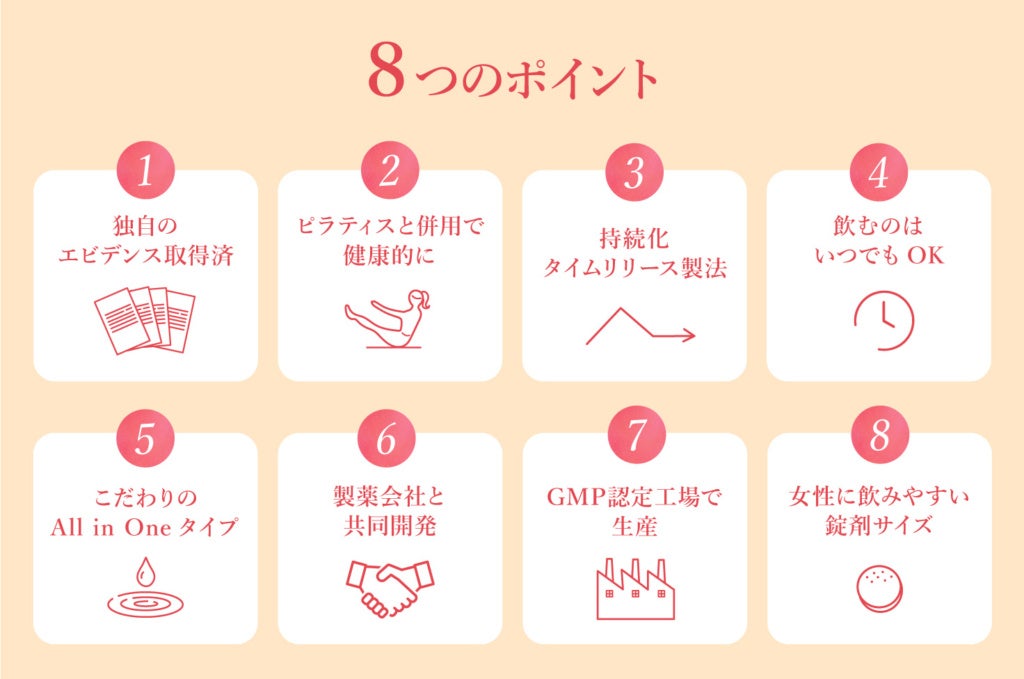 8つのポイント

1
独自の
エビデンス取得済

2
ピラティスと併用で
健康的に

3
持続化
タイムリリース製法

4
飲むのは
いつでも OK

5
こだわりの
All in One タイプ

6
製薬会社と
共同開発

7
GMP認定工場で
生産

8
女性に飲みやすい
錠剤サイズ