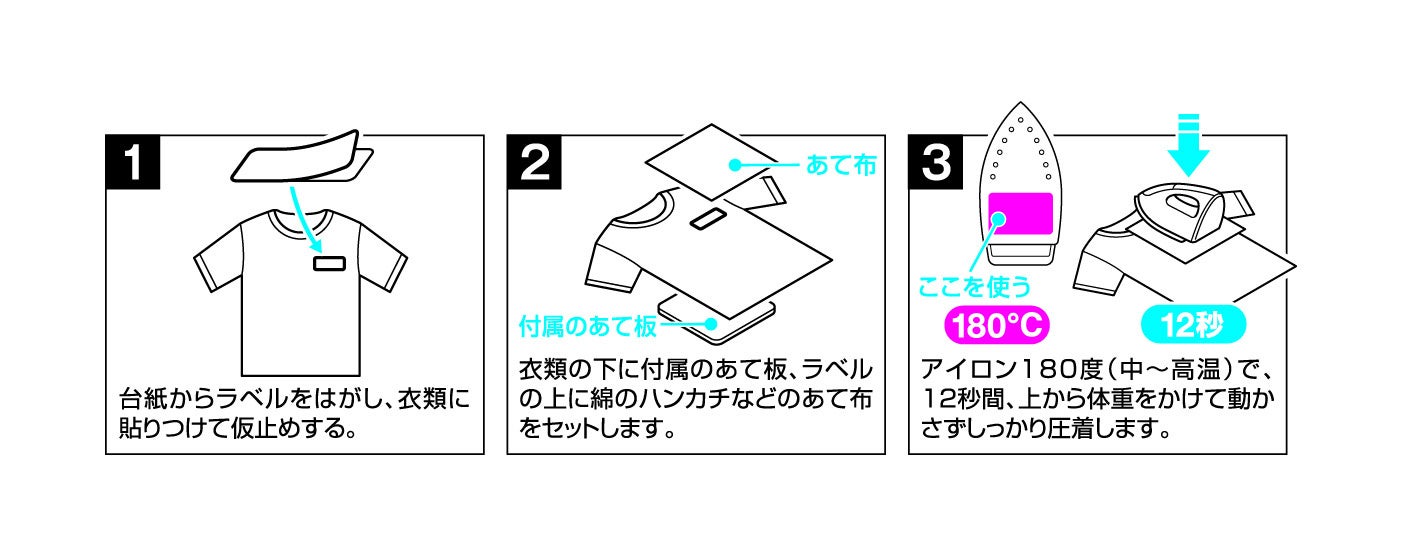 1

台紙からラベルをはがし、衣類に貼りつけて仮止めする。

2

あて布

付属のあて板

衣類の下に付属のあて板、ラベルの上に綿のハンカチなどのあて布をセットします。

3

ここを使う

180°C

12秒

アイロン180度（中～高温）で、12秒間、上から体重をかけて動かさずしっかり圧着します。