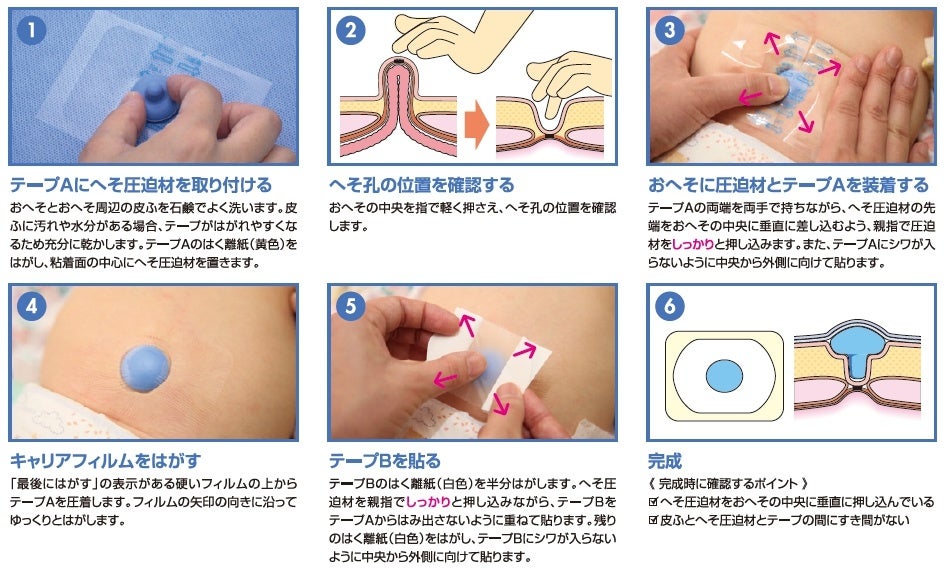 1

テープAにへそ圧迫材を取り付ける

おへそとおへそ周辺の皮ふを石鹸でよく洗います。皮ふに汚れや水分がある場合、テープがはがれやすくなるため充分に乾かします。テープAのはく離紙（黄色）をはがし、粘着面の中心にへそ圧迫材を置きます。

2

へそ孔の位置を確認する

おへその中央を指で軽く押さえ、へそ孔の位置を確認します。

3

おへそに圧迫材とテープAを装着する

テープAの両端を両手で持ちながら、へそ圧迫材の先端をおへその中央に垂直に差し込むよう、親指で圧迫材をしっかりと押し込みます。また、テープAにシワが入らないように中央から外側に向けて貼ります。

4

キャリアフィルムをはがす

「最後にはがす」の表示がある硬いフィルムの上からテープAを圧着します。フィルムの矢印の向きに沿ってゆっくりとはがします。

5

テープBを貼る

テープBのはく離紙（白色）を半分はがします。へそ圧迫材を親指でしっかりと押し込みながら、テープBをテープAからはみ出さないように重ねて貼ります。残りのはく離紙（白色）をはがし、テープBにシワが入らないように中央から外側に向けて貼ります。

6

完成

《 完成時に確認するポイント 》
☑ へそ圧迫材をおへその中央に垂直に押し込んでいる
☑ 皮ふとへそ圧迫材とテープの間にすき間がない