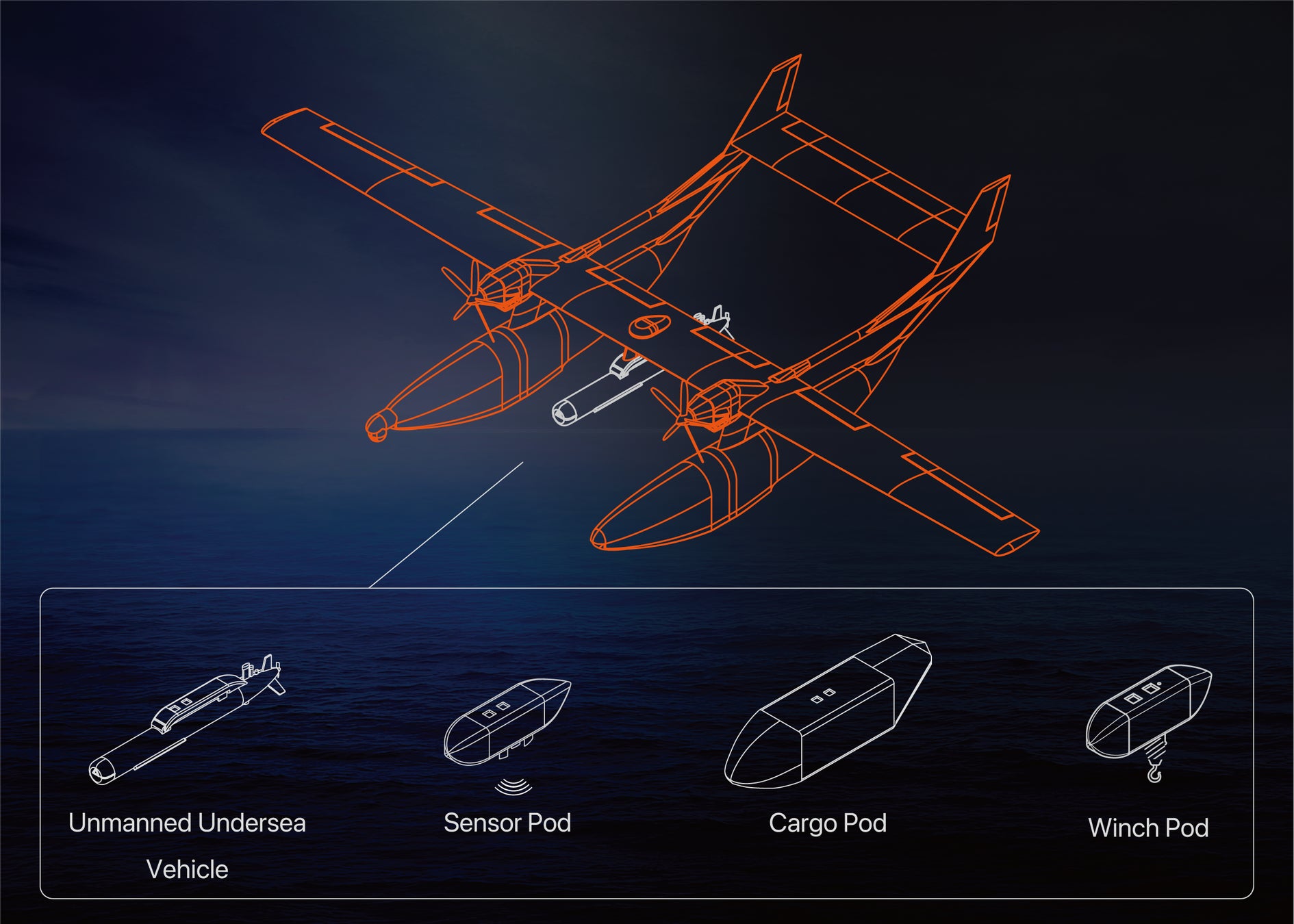 Unmanned Undersea Vehicle

Sensor Pod

Cargo Pod

Winch Pod