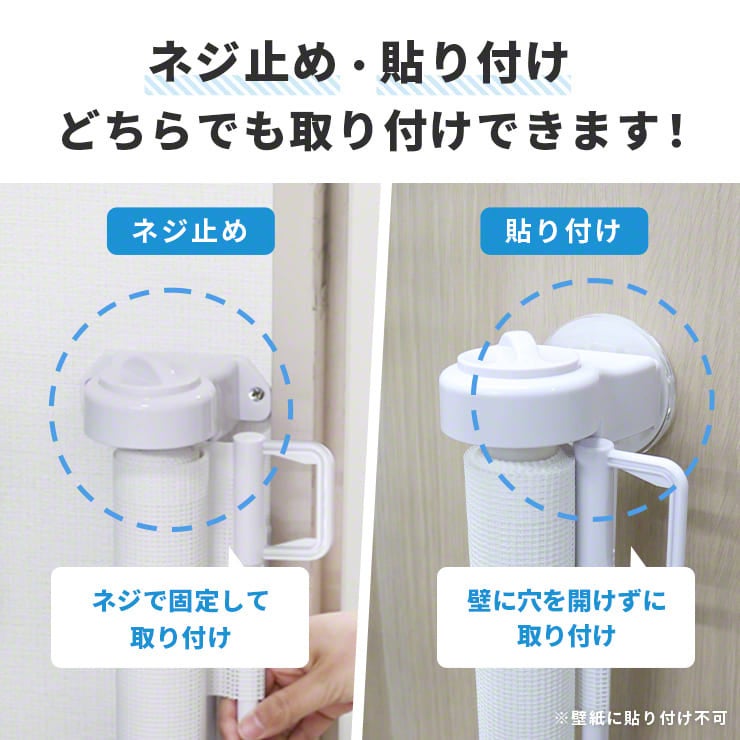 ネジ止め・貼り付け
どちらでも取り付けできます！

ネジ止め

ネジで固定して
取り付け

貼り付け

壁に穴を開けずに
取り付け

※壁紙に貼り付け不可