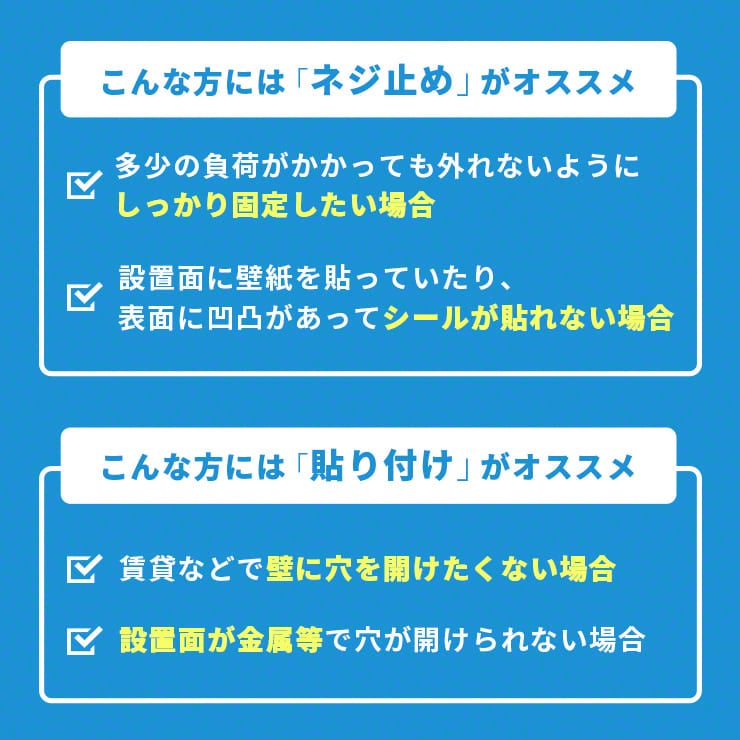 こんな方には「ネジ止め」がオススメ

☑ 多少の負荷がかかっても外れないようにしっかり固定したい場合

☑ 設置面に壁紙を貼っていたり、表面に凹凸があってシールが貼れない場合

こんな方には「貼り付け」がオススメ

☑ 賃貸などで壁に穴を開けたくない場合

☑ 設置面が金属等で穴が開けられない場合