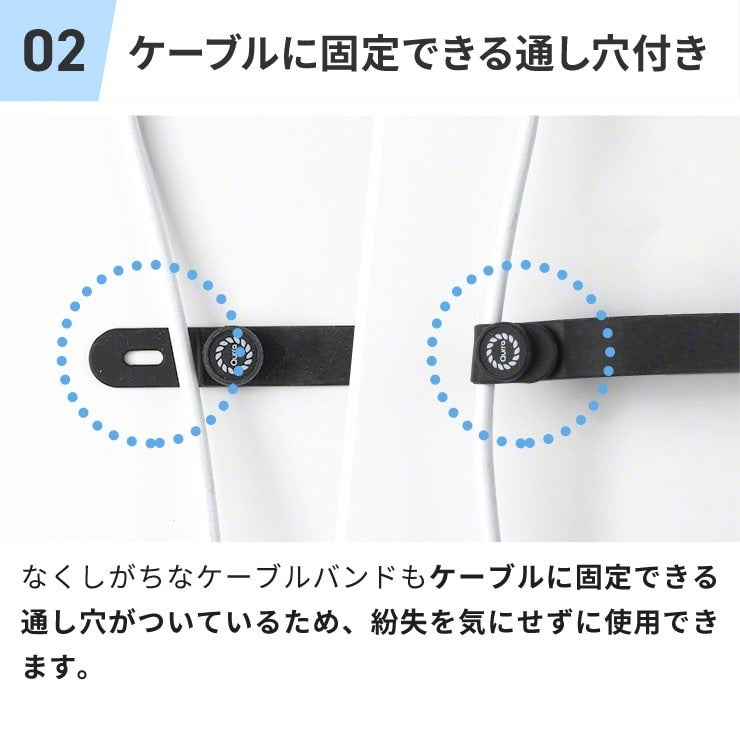 02 ケーブルに固定できる通し穴付き

Qurra

Qurra

なくしがちなケーブルバンドもケーブルに固定できる通し穴がついているため、紛失を気にせずに使用できます。