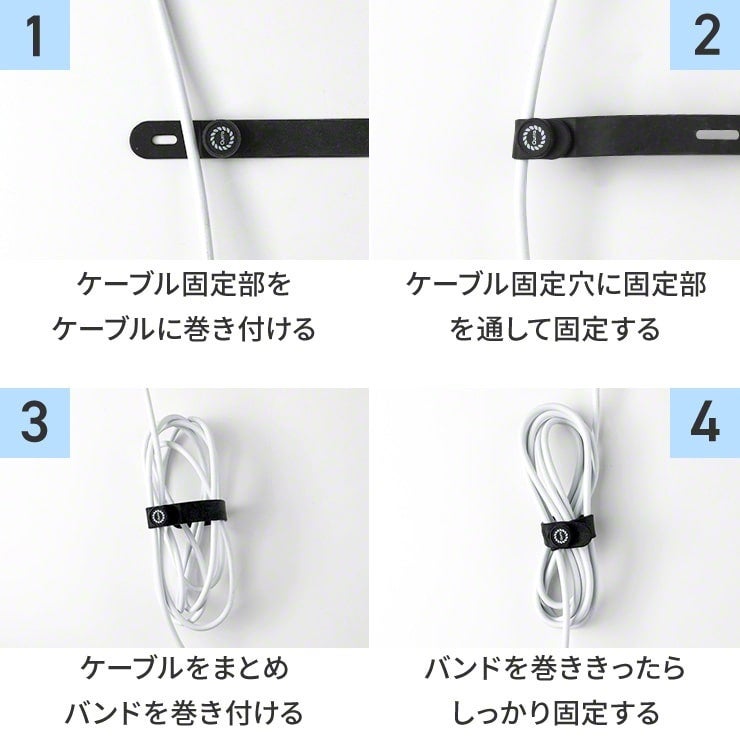 1

ケーブル固定部を
ケーブルに巻き付ける

2

ケーブル固定穴に固定部
を通して固定する

3

ケーブルをまとめ
バンドを巻き付ける

4

バンドを巻ききったら
しっかり固定する