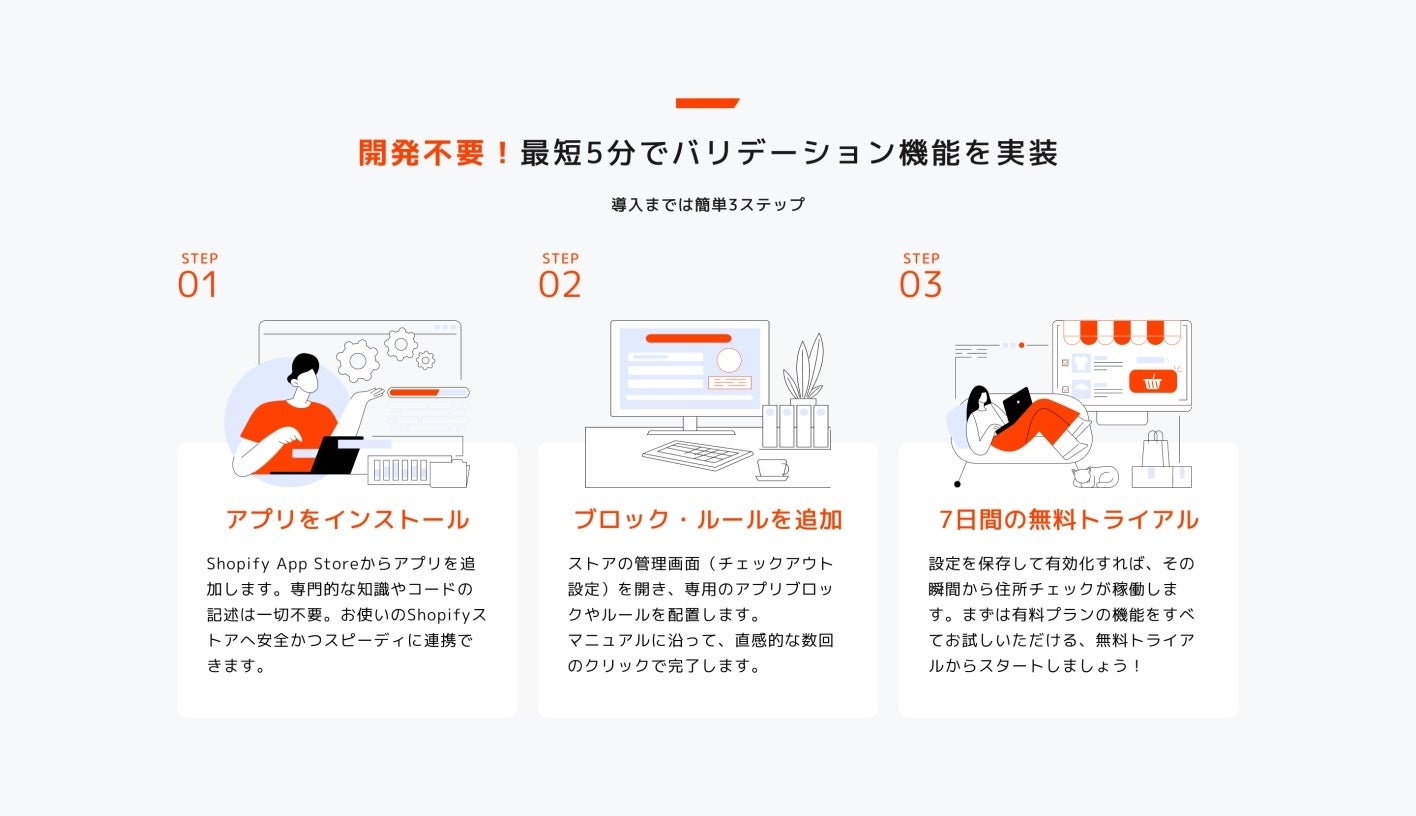 開発不要！最短5分でバリデーション機能を実装

導入までは簡単3ステップ

STEP
01

アプリをインストール

Shopify App Storeからアプリを追加します。専門的な知識やコードの記述は一切不要。お使いのShopifyストアへ安全かつスピーディに連携できます。

STEP
02

ブロック・ルールを追加

ストアの管理画面（チェックアウト設定）を開き、専用のアプリブロックやルールを配置します。
マニュアルに沿って、直感的な数回のクリックで完了します。

STEP
03

7日間の無料トライアル

設定を保存して有効化すれば、その瞬間から住所チェックが稼働します。まずは有料プランの機能をすべてお試しいただける、無料トライアルからスタートしましょう！