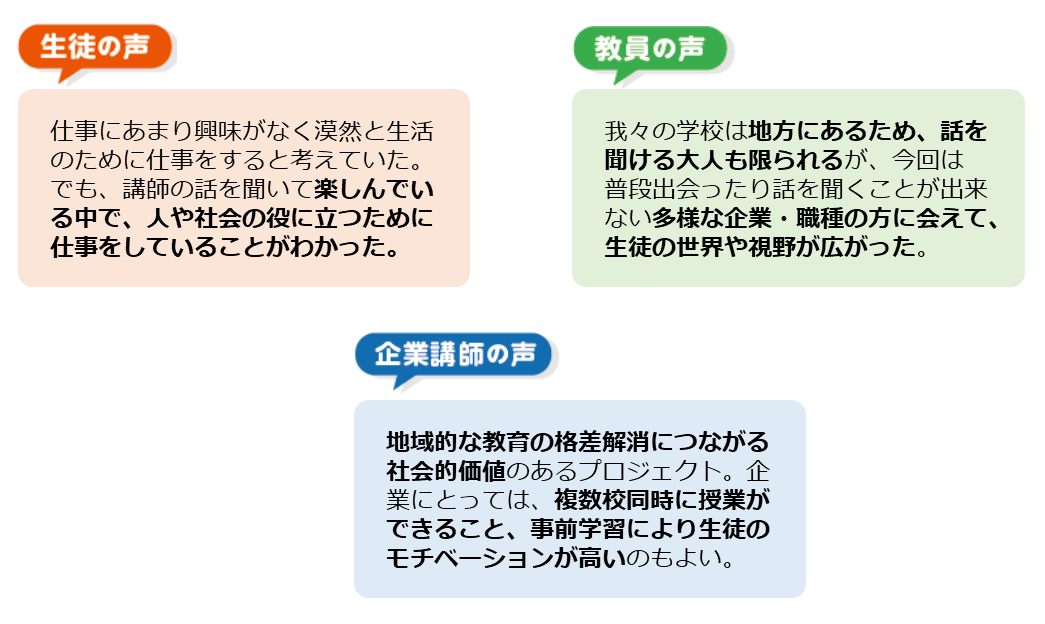 生徒の声

仕事にあまり興味がなく漠然と生活のために仕事をすると考えていた。でも、講師の話を聞いて楽しんでいる中で、人や社会の役に立つために仕事をしていることがわかった。

教員の声

我々の学校は地方にあるため、話を聞ける大人も限られるが、今回は普段出会ったり話を聞くことが出来ない多様な企業・職種の方に会えて、生徒の世界や視野が広がった。

企業講師の声

地域的な教育の格差解消につながる社会的価値のあるプロジェクト。企業にとっては、複数校同時に授業ができること、事前学習により生徒のモチベーションが高いのもよい。