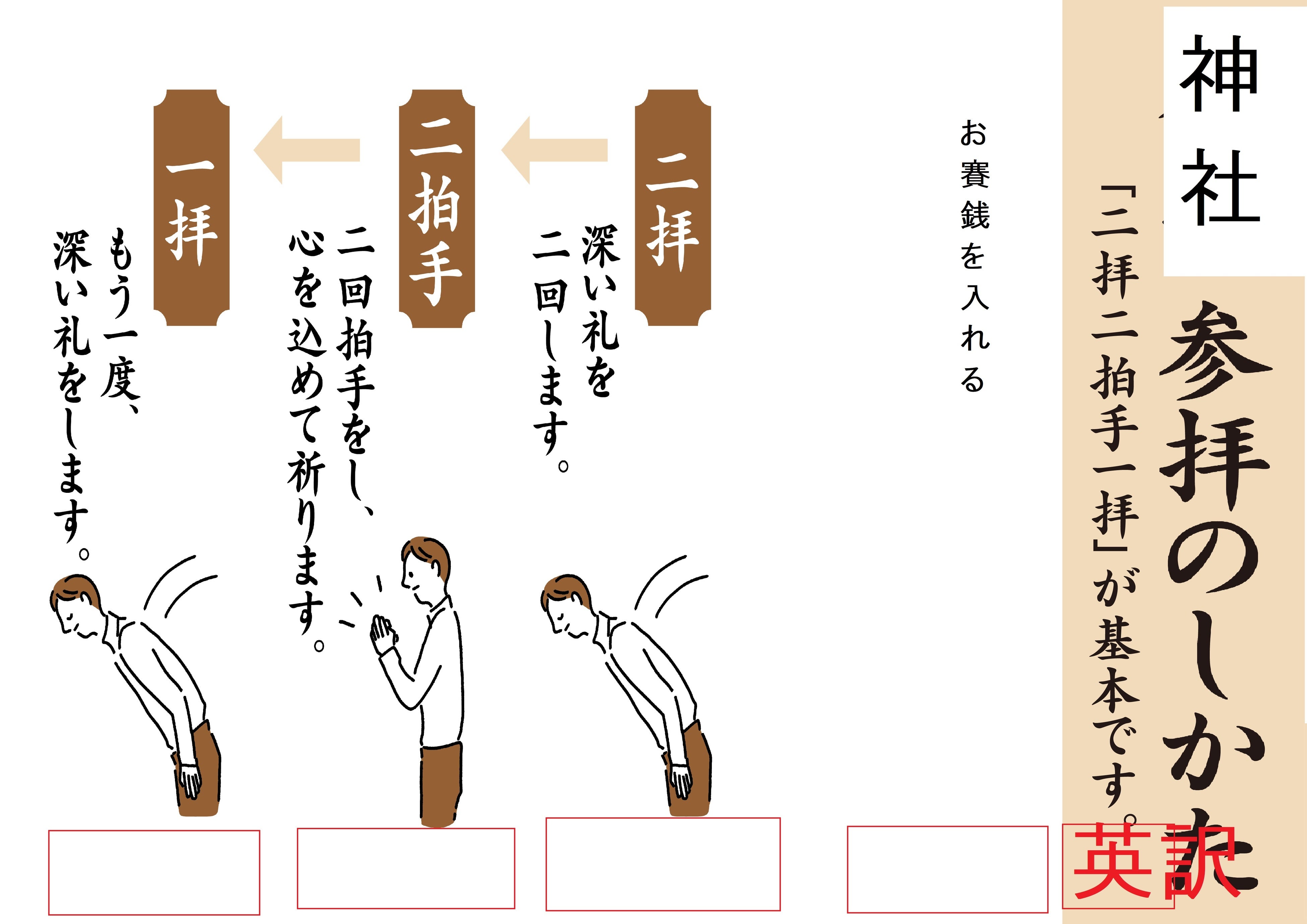 神社

参拝のしかた

「二拝二拍手一拝」が基本です。

英訳

お賽銭を入れる

二拝

深い礼を二回します。

二拍手

二回拍手をし、心を込めて祈ります。

一拝

もう一度、深い礼をします。