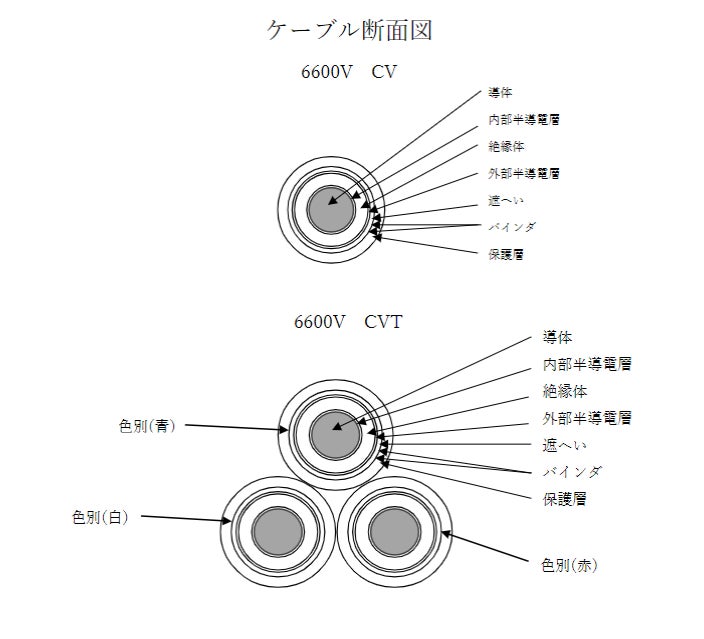 ケーブル断面図

6600V　CV

導体
内部半導電層
絶縁体
外部半導電層
遮へい
バインダ
保護層

6600V　CVT

導体
内部半導電層
絶縁体
外部半導電層
遮へい
バインダ
保護層

色別(青)

色別(白)

色別(赤)