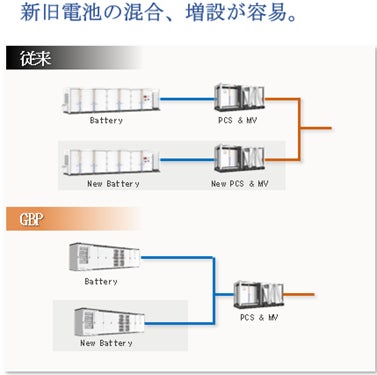 新旧電池の混合、増設が容易。

従来

Battery

PCS & MV

New Battery

New PCS & MV

GBP

Battery

New Battery

PCS & MV