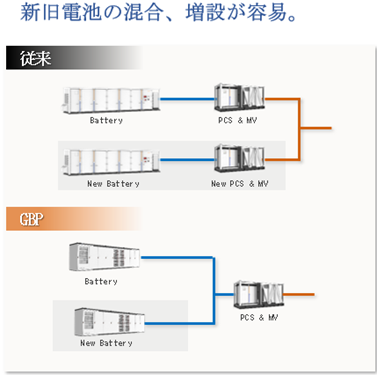 新旧電池の混合、増設が容易。

従来

Battery

PCS & MV

New Battery

New PCS & MV

GBP

Battery

New Battery

PCS & MV