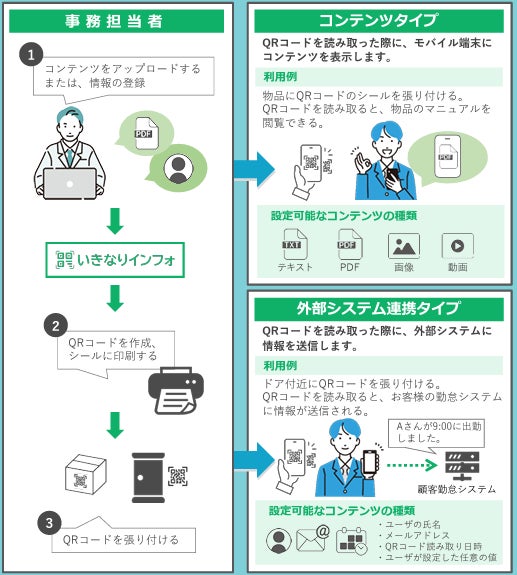 事務担当者

1
コンテンツをアップロードする
または、情報の登録

PDF

いきなりインフォ

2
QRコードを作成、
シールに印刷する

3
QRコードを張り付ける

コンテンツタイプ

QRコードを読み取った際に、モバイル端末にコンテンツを表示します。

利用例

物品にQRコードのシールを張り付ける。
QRコードを読み取ると、物品のマニュアルを閲覧できる。

PDF

設定可能なコンテンツの種類

TXT
テキスト
PDF
PDF
画像
動画

外部システム連携タイプ

QRコードを読み取った際に、外部システムに情報を送信します。

利用例

ドア付近にQRコードを張り付ける。
QRコードを読み取ると、お客様の勤怠システムに情報が送信される。

Aさんが9:00に出勤しました。

顧客勤怠システム

設定可能なコンテンツの種類

・ユーザの氏名
・メールアドレス
・QRコード読み取り日時
・ユーザが設定した任意の値