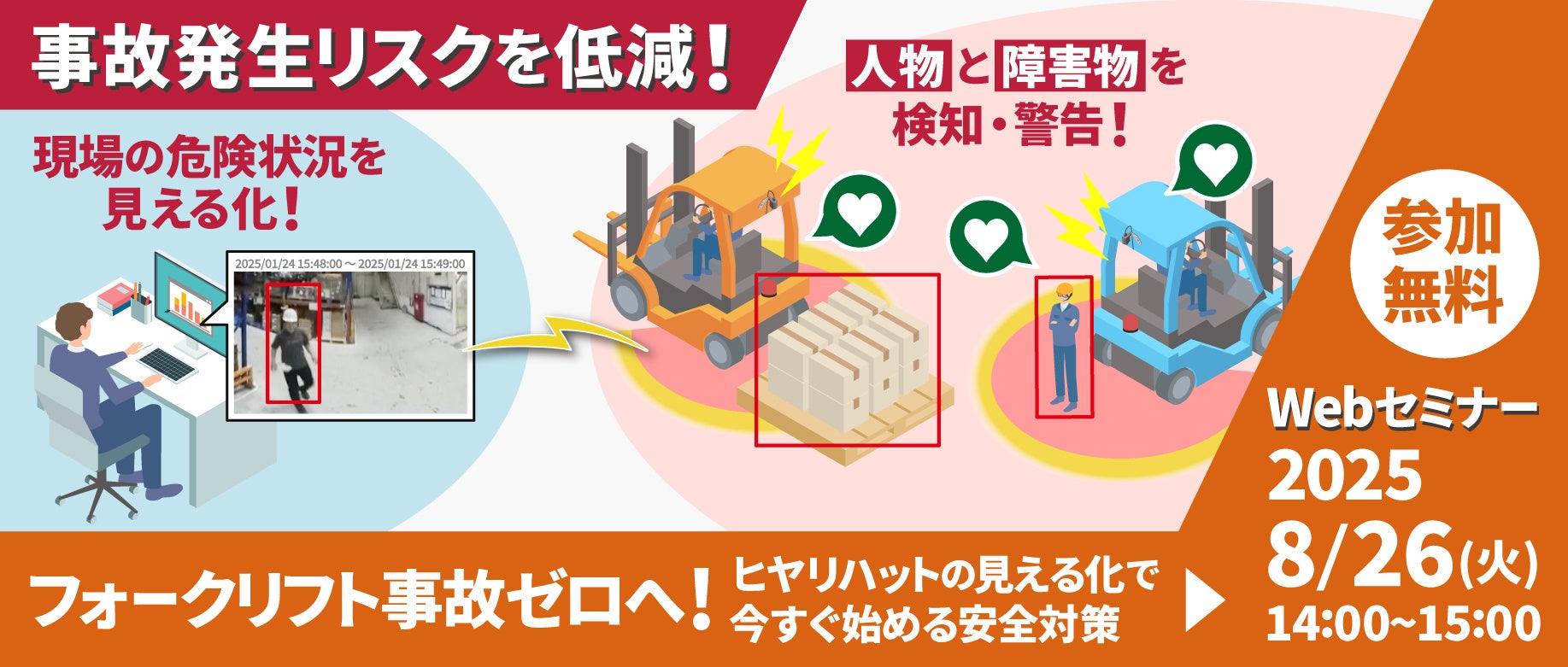 事故発生リスクを低減！

現場の危険状況を見える化！

2025/01/24 15:48:00 ～ 2025/01/24 15:49:00

人物と障害物を検知・警告！

参加無料

Webセミナー
2025
8/26(火)
14:00~15:00

フォークリフト事故ゼロへ！ ヒヤリハットの見える化で今すぐ始める安全対策