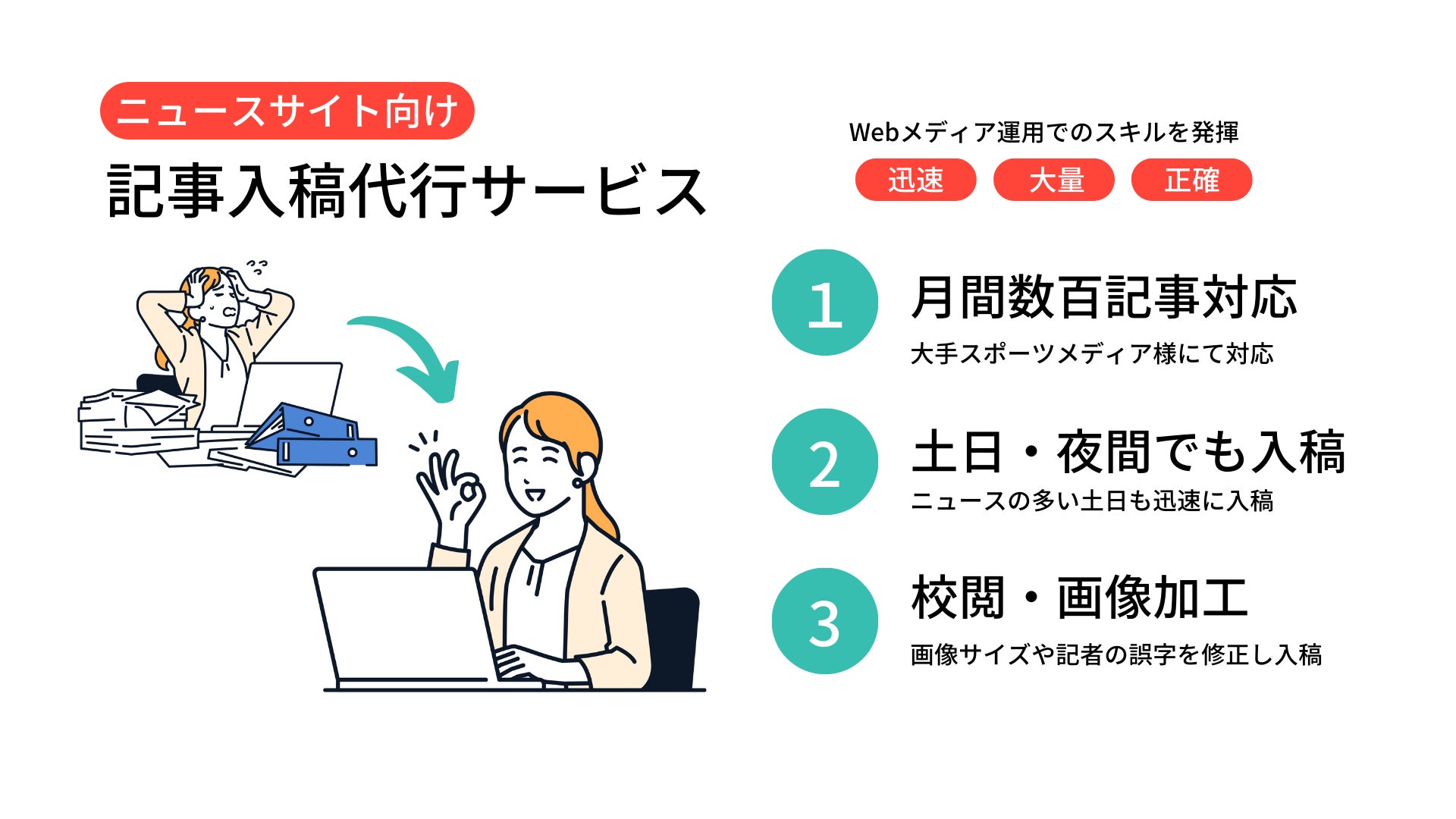 ニュースサイト向け

記事入稿代行サービス

Webメディア運用でのスキルを発揮

迅速 大量 正確

1 月間数百記事対応
大手スポーツメディア様にて対応

2 土日・夜間でも入稿
ニュースの多い土日も迅速に入稿

3 校閲・画像加工
画像サイズや記者の誤字を修正し入稿