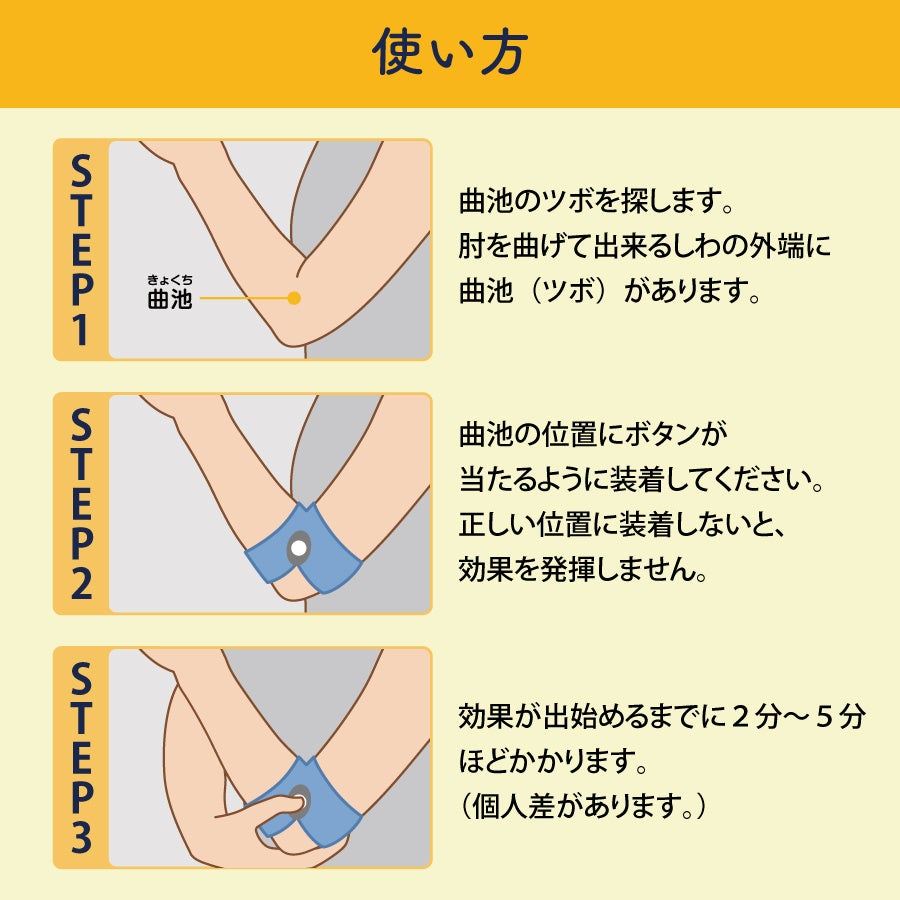 使い方

STEP1

きょくち
曲池

曲池のツボを探します。
肘を曲げて出来るしわの外端に
曲池（ツボ）があります。

STEP2

曲池の位置にボタンが
当たるように装着してください。
正しい位置に装着しないと、
効果を発揮しません。

STEP3

効果が出始めるまでに２分～５分
ほどかかります。
（個人差があります。）