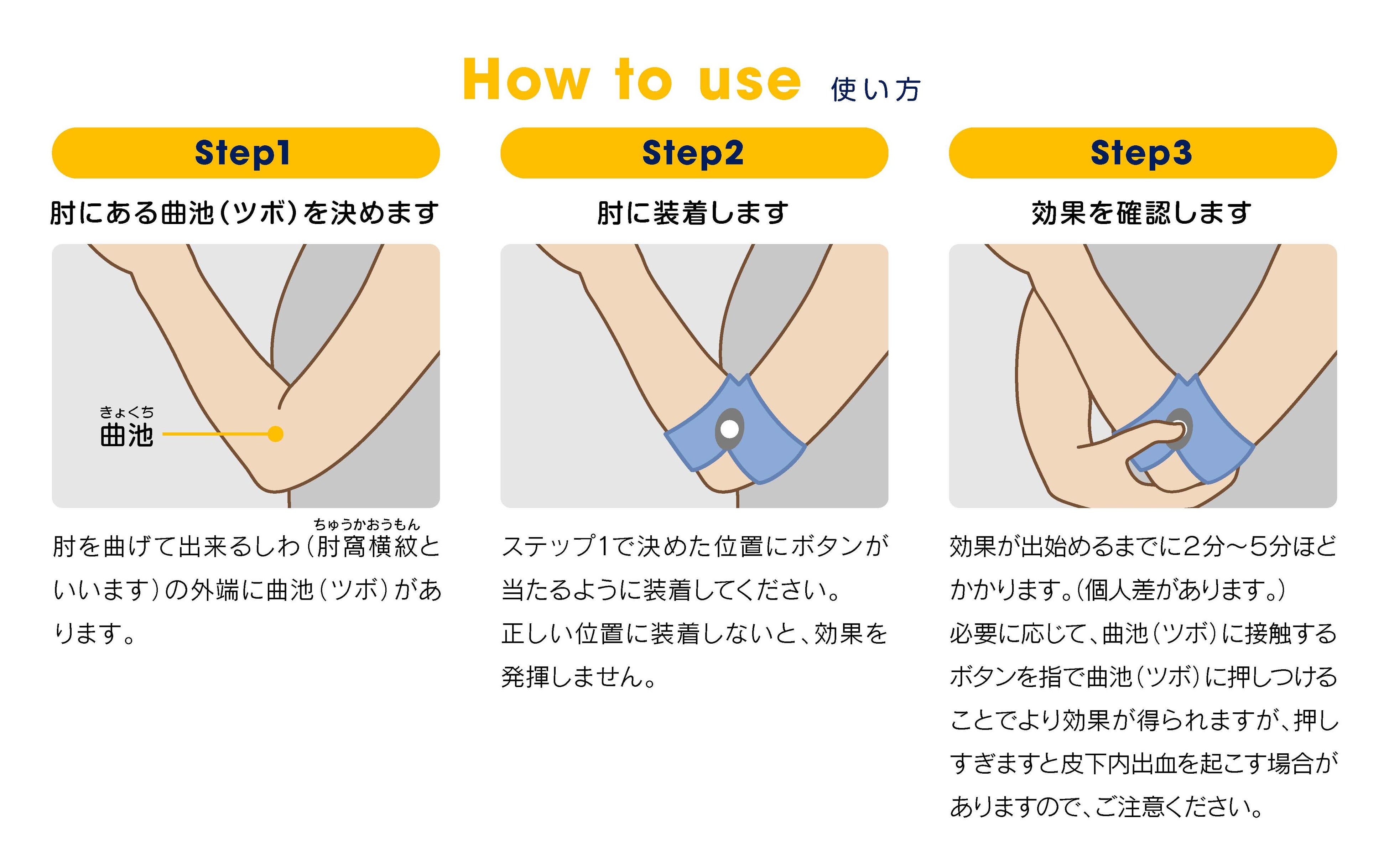 How to use 使い方

Step1

肘にある曲池(ツボ)を決めます

きょくち
曲池

ちゅうかおうもん
肘を曲げて出来るしわ(肘窩横紋といいます)の外端に曲池(ツボ)があります。

Step2

肘に装着します

ステップ1で決めた位置にボタンが当たるように装着してください。
正しい位置に装着しないと、効果を発揮しません。

Step3

効果を確認します

効果が出始めるまでに2分~5分ほどかかります。(個人差があります。)
必要に応じて、曲池(ツボ)に接触するボタンを指で曲池(ツボ)に押しつけることでより効果が得られますが、押しすぎますと皮下内出血を起こす場合がありますので、ご注意ください。