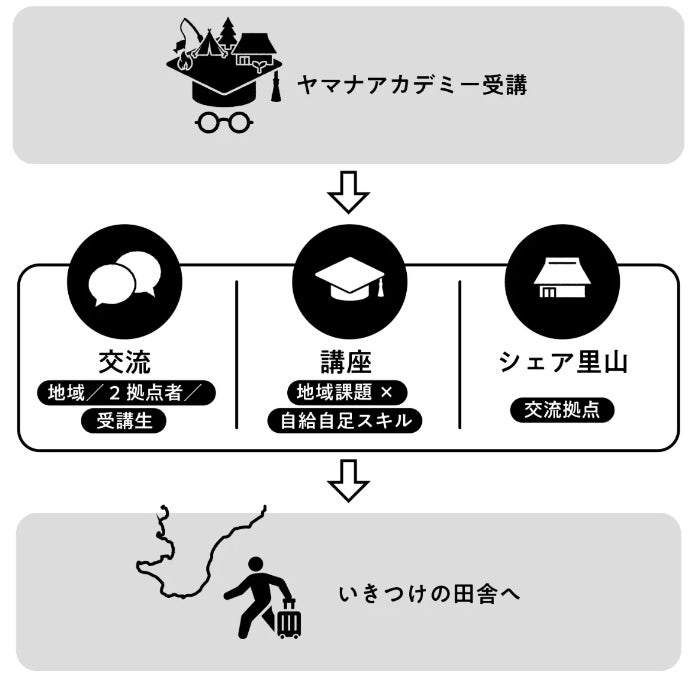 ヤマナアカデミー受講

交流
地域／２拠点者／受講生

講座
地域課題 ×
自給自足スキル

シェア里山
交流拠点

いきつけの田舎へ