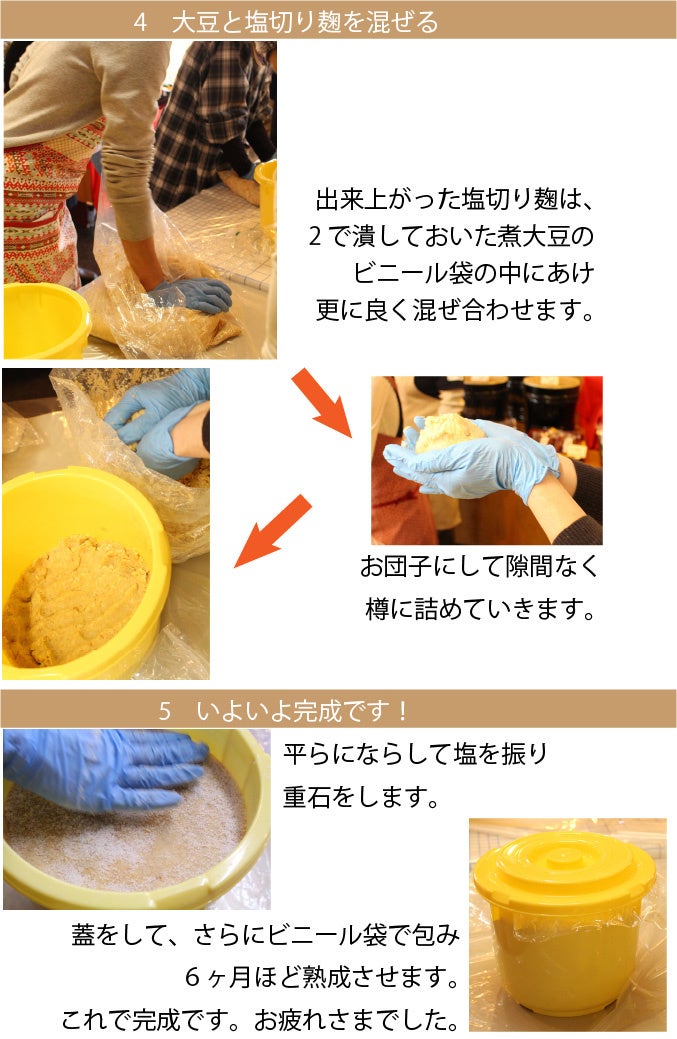 4　大豆と塩切り麹を混ぜる

出来上がった塩切り麹は、
２で潰しておいた煮大豆の
ビニール袋の中にあけ
更に良く混ぜ合わせます。

お団子にして隙間なく
樽に詰めていきます。

5　いよいよ完成です！

平らにならして塩を振り
重石をします。

蓋をして、さらにビニール袋で包み
６ヶ月ほど熟成させます。
これで完成です。お疲れさまでした。