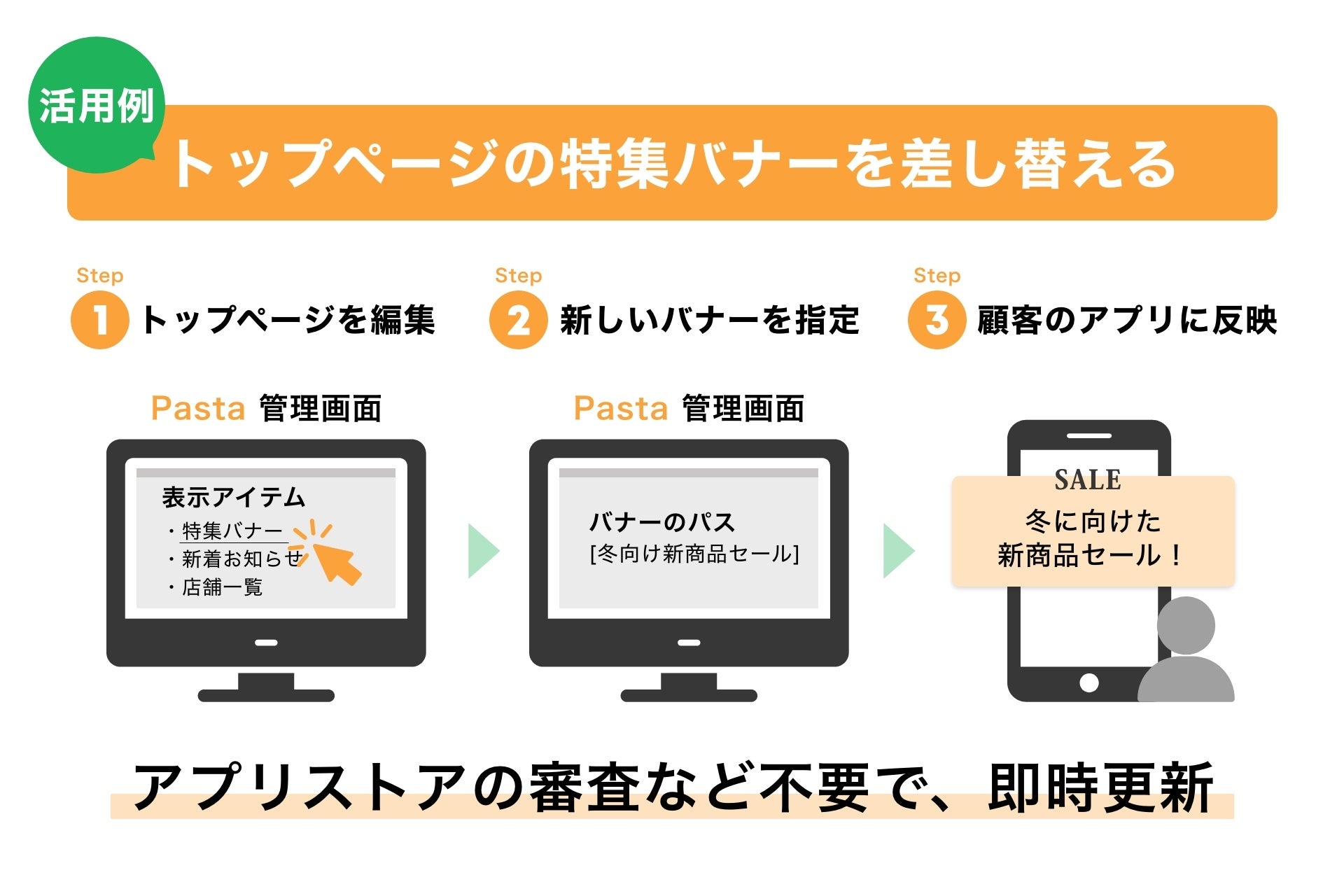 活用例

トップページの特集バナーを差し替える

Step
1 トップページを編集

Step
2 新しいバナーを指定

Step
3 顧客のアプリに反映

Pasta 管理画面

表示アイテム
・特集バナー
・新着お知らせ
・店舗一覧

Pasta 管理画面

バナーのパス
[冬向け新商品セール]

SALE
冬に向けた
新商品セール！

アプリストアの審査など不要で、即時更新