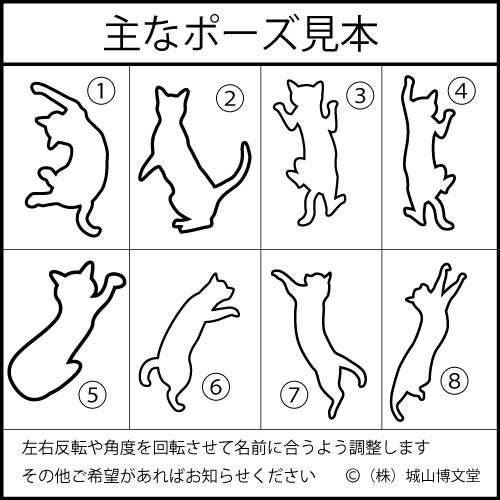 主なポーズ見本

①

②

③

④

⑤

⑥

⑦

⑧

左右反転や角度を回転させて名前に合うよう調整します

その他ご希望があればお知らせください　©（株）城山博文堂