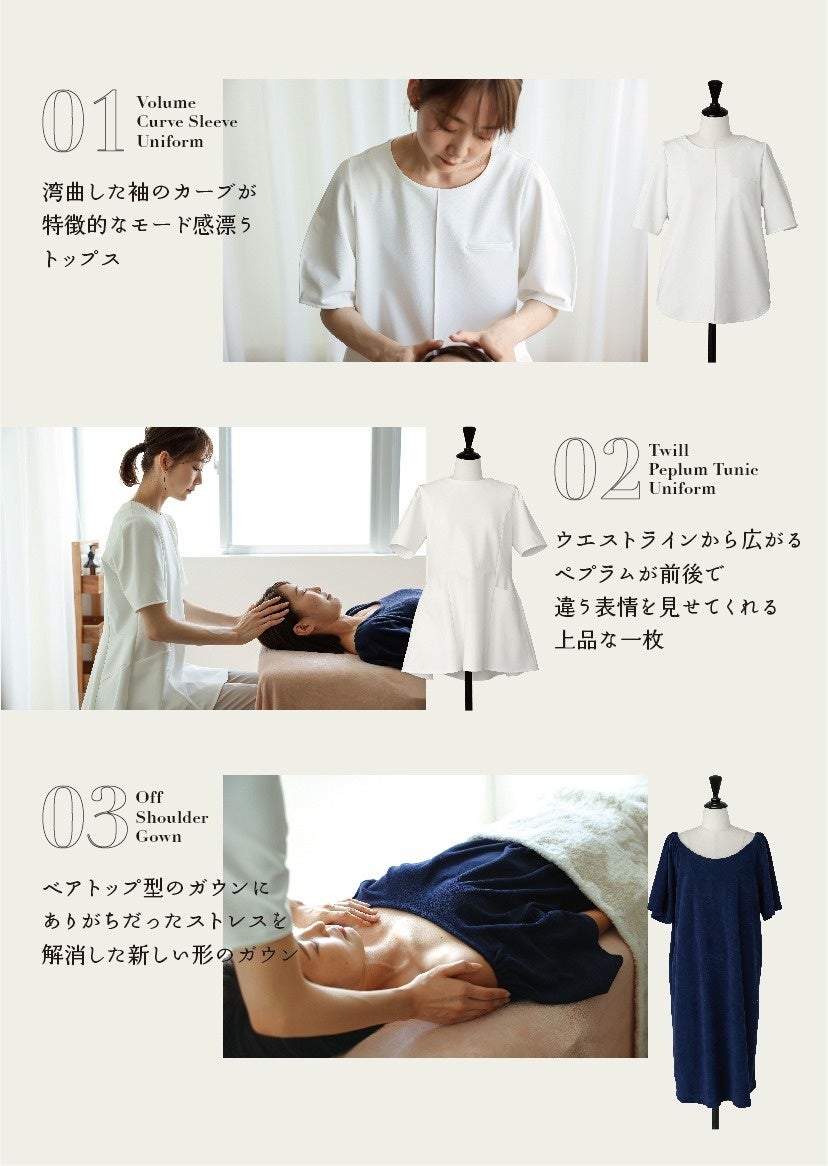 01 Volume Curve Sleeve Uniform

湾曲した袖のカーブが特徴的なモード感漂うトップス

02 Twill Peplum Tunic Uniform

ウエストラインから広がるペプラムが前後で違う表情を見せてくれる上品な一枚

03 Off Shoulder Gown

ベアトップ型のガウンにありがちだったストレスを解消した新しい形のガウン