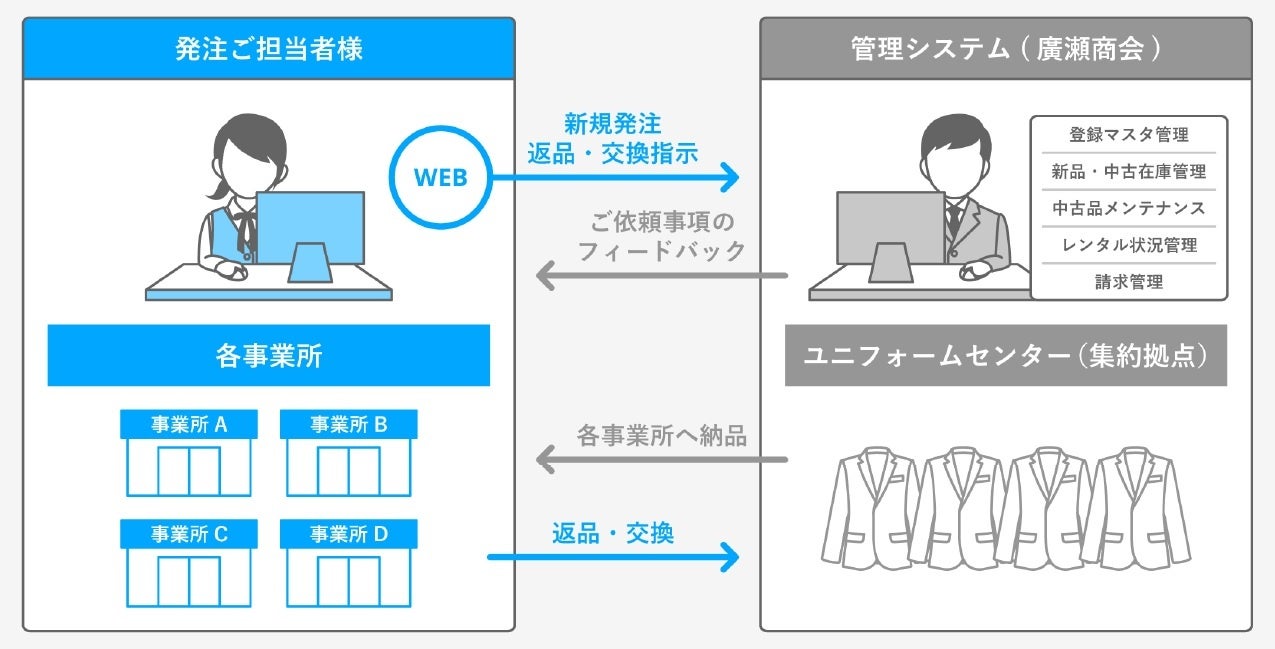 発注ご担当者様

WEB

各事業所

事業所 A

事業所 B

事業所 C

事業所 D

新規発注
返品・交換指示

ご依頼事項の
フィードバック

各事業所へ納品

返品・交換

管理システム（廣瀬商会）

登録マスタ管理
新品・中古在庫管理
中古品メンテナンス
レンタル状況管理
請求管理

ユニフォームセンター（集約拠点）