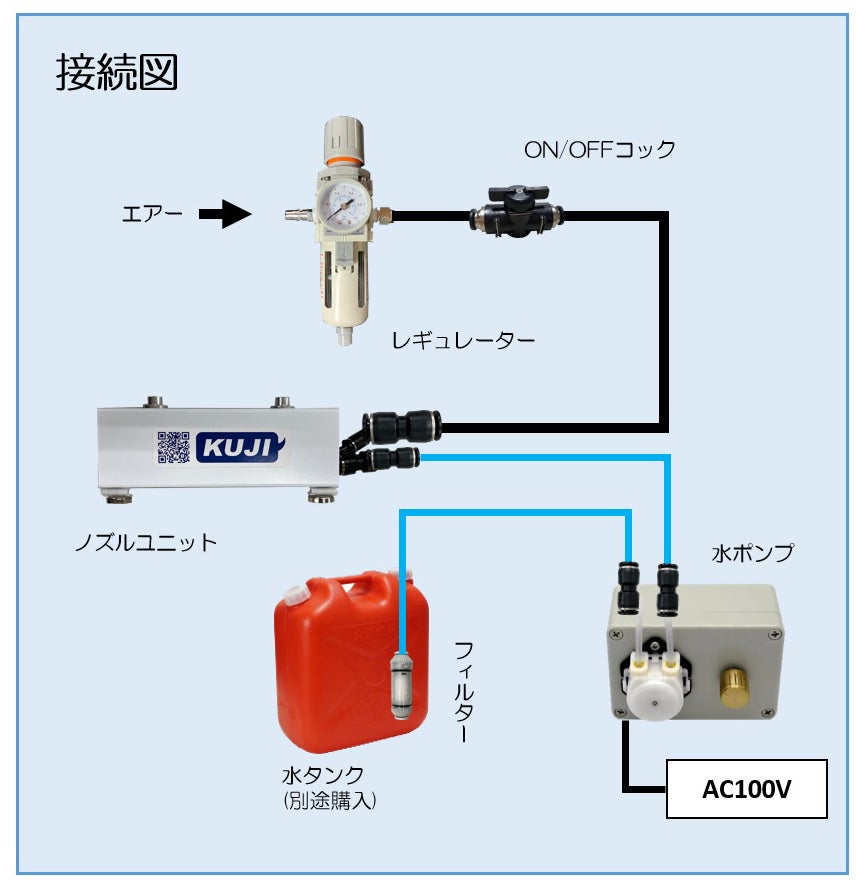 接続図

ON/OFFコック

エアー

レギュレーター

KUJI

ノズルユニット

水ポンプ

フィルター

水タンク
(別途購入)

AC100V