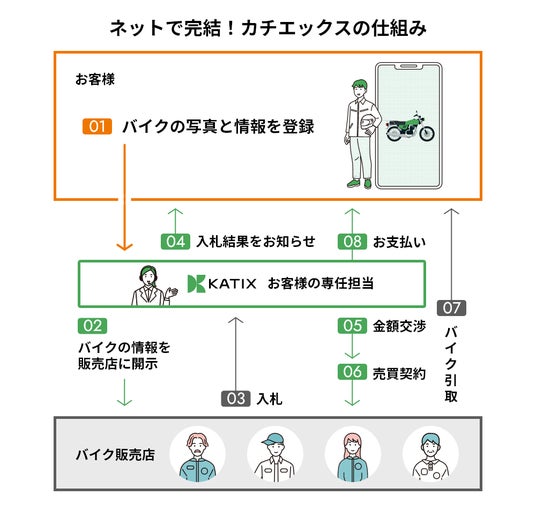 ネットで完結！カチエックスの仕組み

お客様

01 バイクの写真と情報を登録

04 入札結果をお知らせ

08 お支払い

KATIX お客様の専任担当

02
バイクの情報を販売店に開示

03 入札

05 金額交渉

06 売買契約

07
バイク引取

バイク販売店