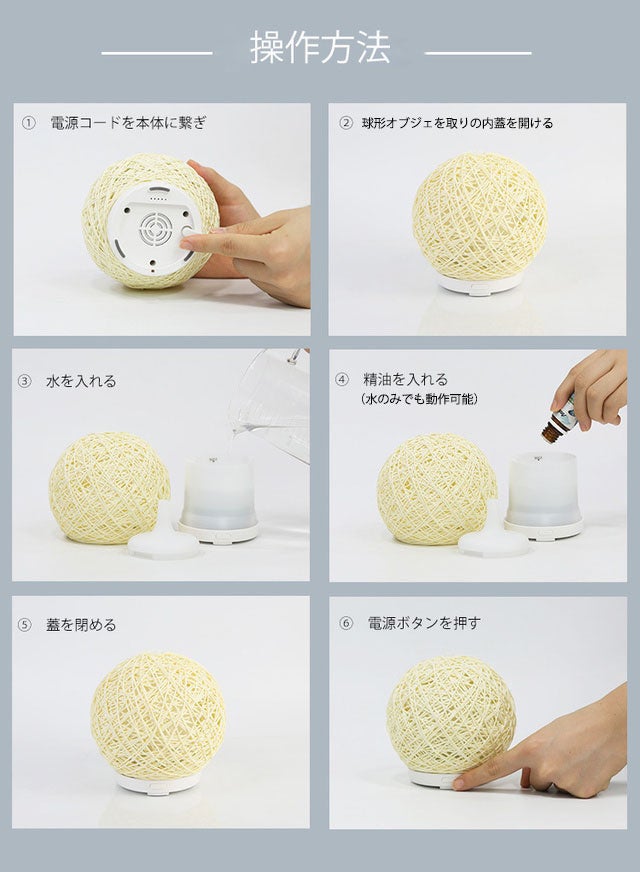 操作方法

① 電源コードを本体に繋ぎ

② 球形オブジェを取りの内蓋を開ける

③ 水を入れる

④ 精油を入れる
（水のみでも動作可能）

⑤ 蓋を閉める

⑥ 電源ボタンを押す