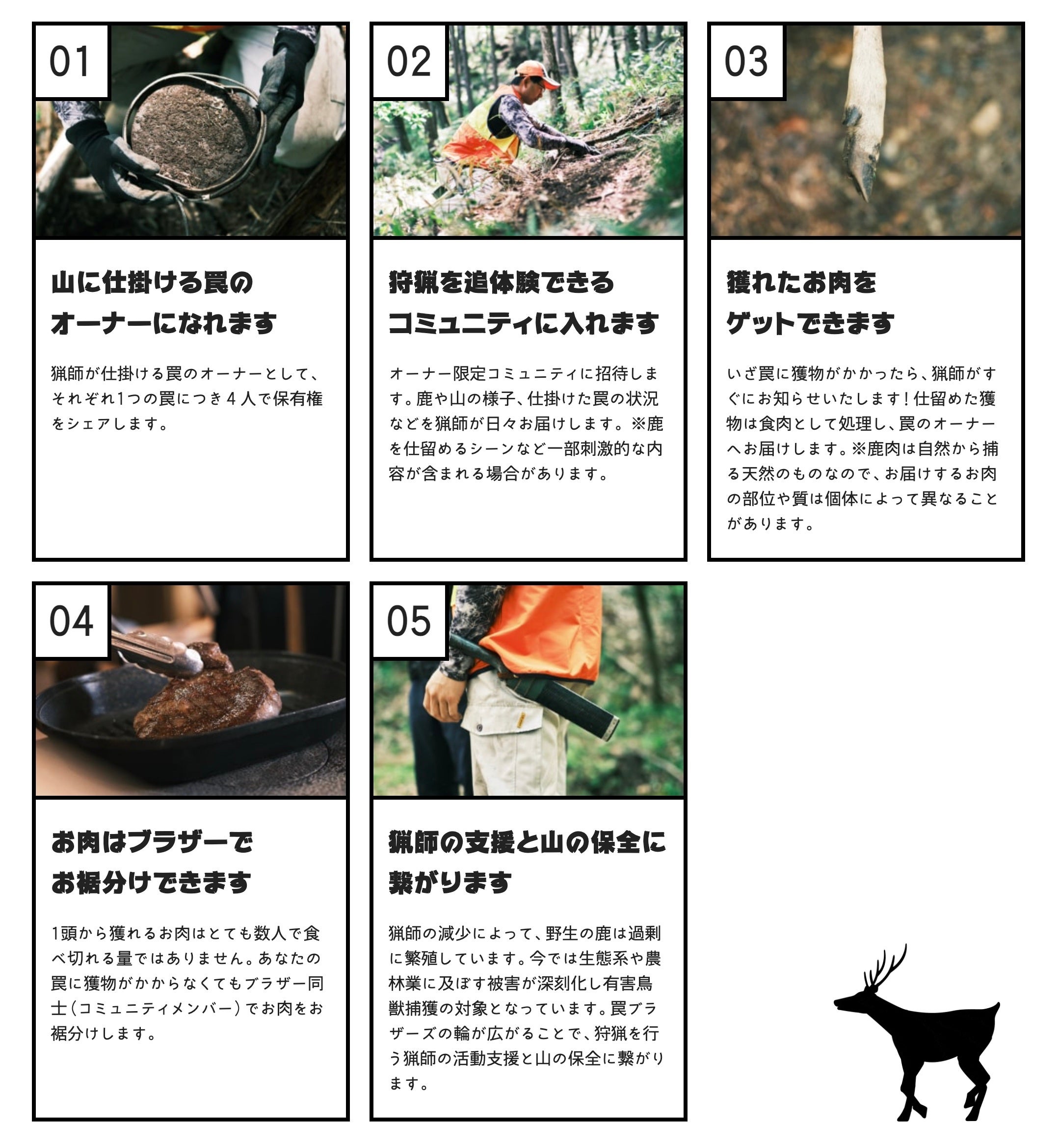 01

山に仕掛ける罠のオーナーになれます

猟師が仕掛ける罠のオーナーとして、それぞれ1つの罠につき４人で保有権をシェアします。

02

狩猟を追体験できるコミュニティに入れます

オーナー限定コミュニティに招待します。鹿や山の様子、仕掛けた罠の状況などを猟師が日々お届けします。※鹿を仕留めるシーンなど一部刺激的な内容が含まれる場合があります。

03

獲れたお肉をゲットできます

いざ罠に獲物がかかったら、猟師がすぐにお知らせいたします！仕留めた獲物は食肉として処理し、罠のオーナーへお届けします。※鹿肉は自然から捕る天然のものなので、お届けするお肉の部位や質は個体によって異なることがあります。

04

お肉はブラザーでお裾分けできます

1頭から獲れるお肉はとても数人で食べ切れる量ではありません。あなたの罠に獲物がかからなくてもブラザー同士（コミュニティメンバー）でお肉をお裾分けします。

05

猟師の支援と山の保全に繋がります

猟師の減少によって、野生の鹿は過剰に繁殖しています。今では生態系や農林業に及ぼす被害が深刻化し有害鳥獣捕獲の対象となっています。罠ブラザーズの輪が広がることで、狩猟を行う猟師の活動支援と山の保全に繋がります。