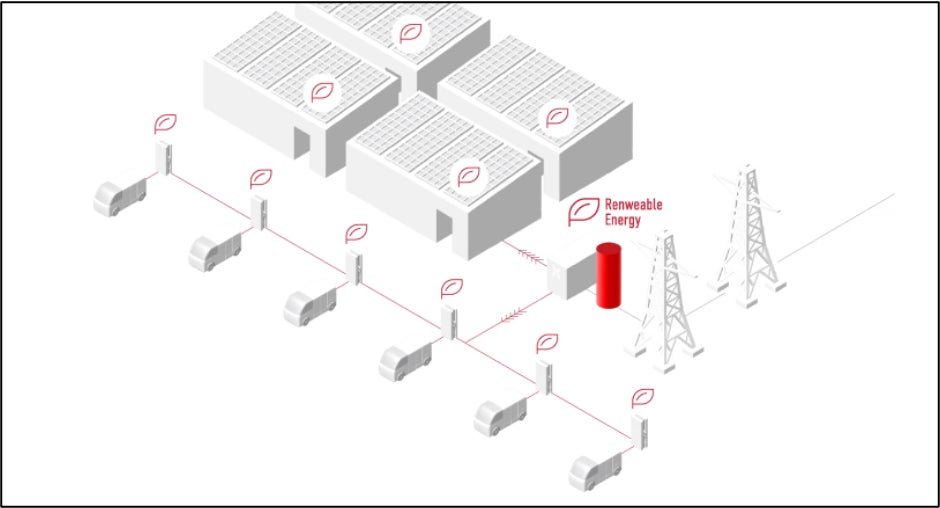 Renweable Energy