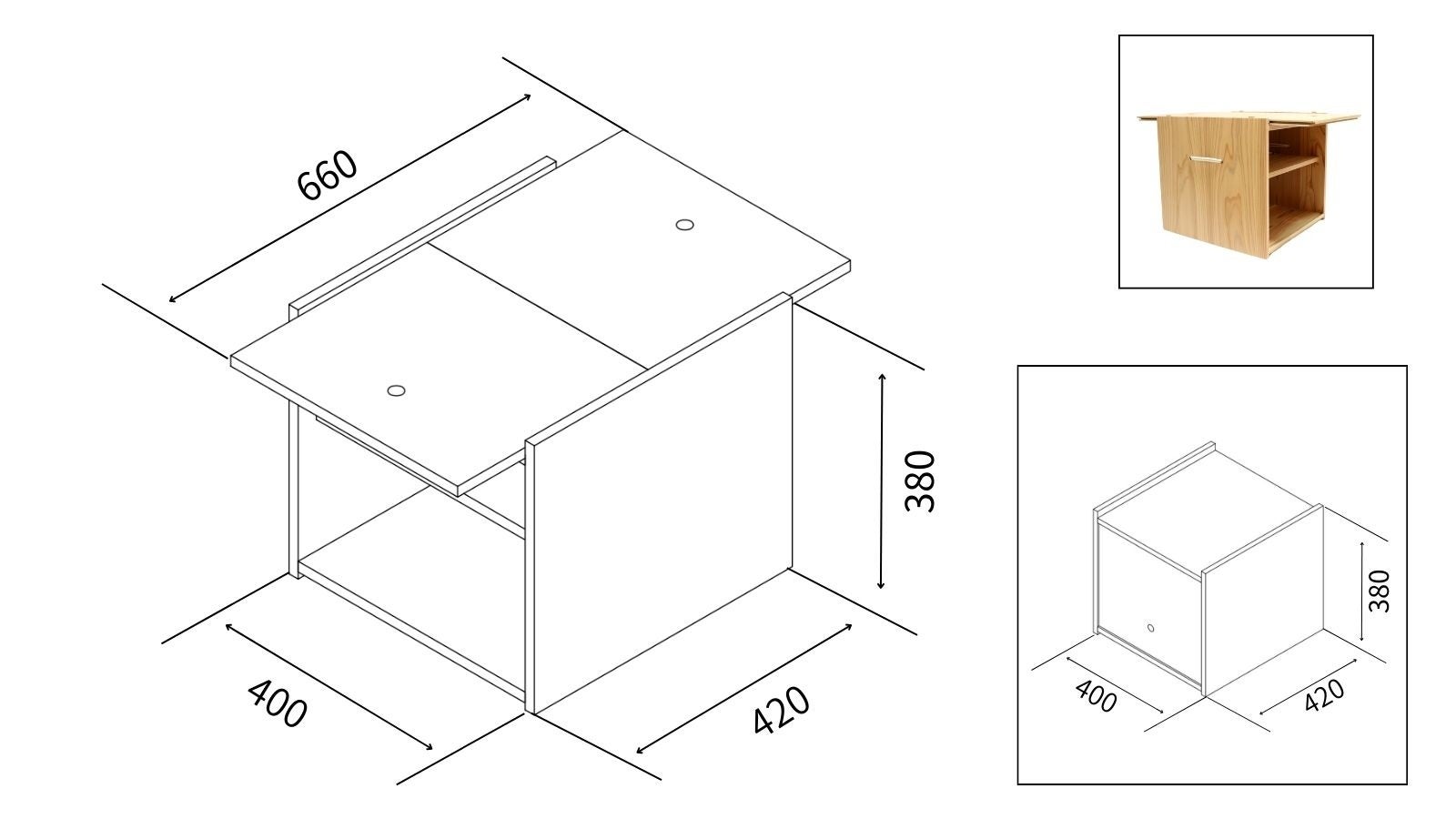 660
380
400
420
380
400
420