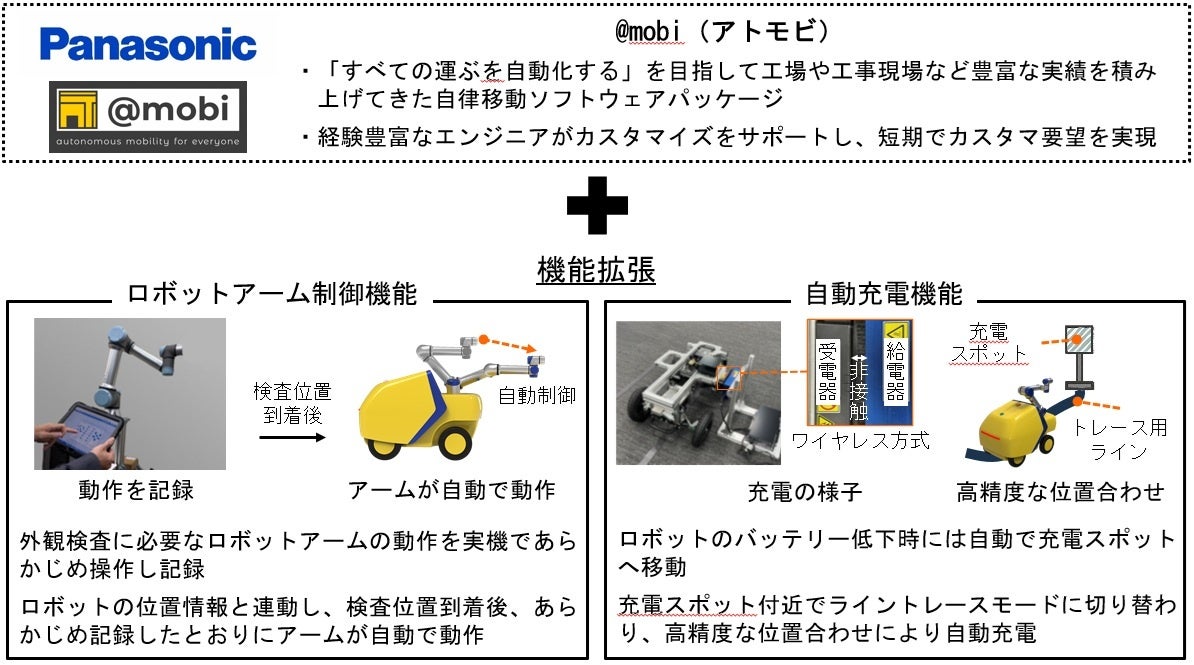 Panasonic

@mobi
autonomous mobility for everyone

@mobi（アトモビ）

・「すべての運ぶを自動化する」を目指して工場や工事現場など豊富な実績を積み上げてきた自律移動ソフトウェアパッケージ

・経験豊富なエンジニアがカスタマイズをサポートし、短期でカスタマ要望を実現

機能拡張

ロボットアーム制御機能

検査位置到着後

自動制御

動作を記録

アームが自動で動作

外観検査に必要なロボットアームの動作を実機であらかじめ操作し記録

ロボットの位置情報と連動し、検査位置到着後、あらかじめ記録したとおりにアームが自動で動作

自動充電機能

受電器

非接触

給電器

ワイヤレス方式

充電スポット

トレース用ライン

充電の様子

高精度な位置合わせ

ロボットのバッテリー低下時には自動で充電スポットへ移動

充電スポット付近でライントレースモードに切り替わり、高精度な位置合わせにより自動充電