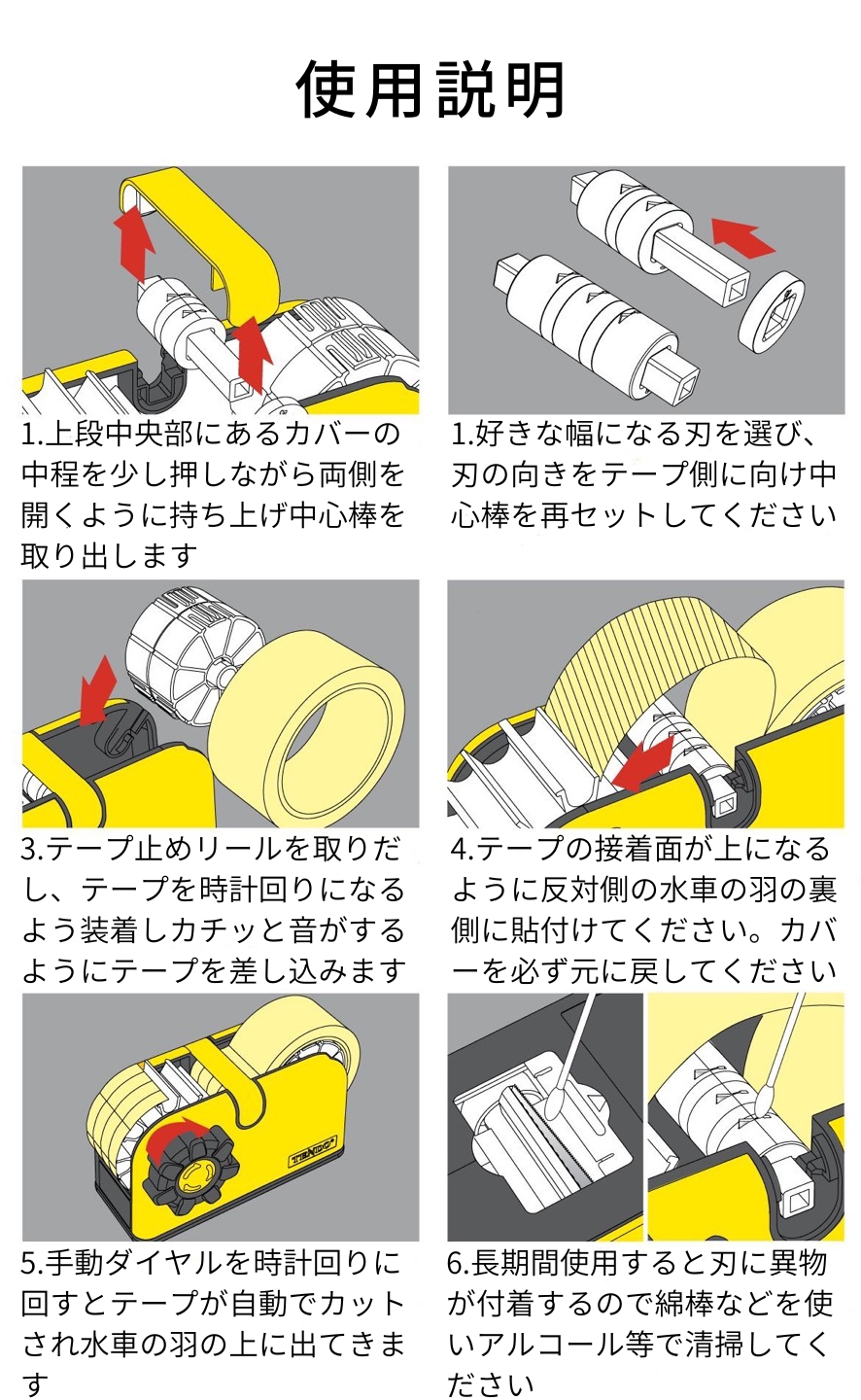 使用説明

1.上段中央部にあるカバーの中程を少し押しながら両側を開くように持ち上げ中心棒を取り出します

1.好きな幅になる刃を選び、刃の向きをテープ側に向け中心棒を再セットしてください

3.テープ止めリールを取りだし、テープを時計回りになるよう装着しカチッと音がするようにテープを差し込みます

4.テープの接着面が上になるように反対側の水車の羽の裏側に貼付けてください。カバーを必ず元に戻してください

TENDO

5.手動ダイヤルを時計回りに回すとテープが自動でカットされ水車の羽の上に出てきます

6.長期間使用すると刃に異物が付着するので綿棒などを使いアルコール等で清掃してください