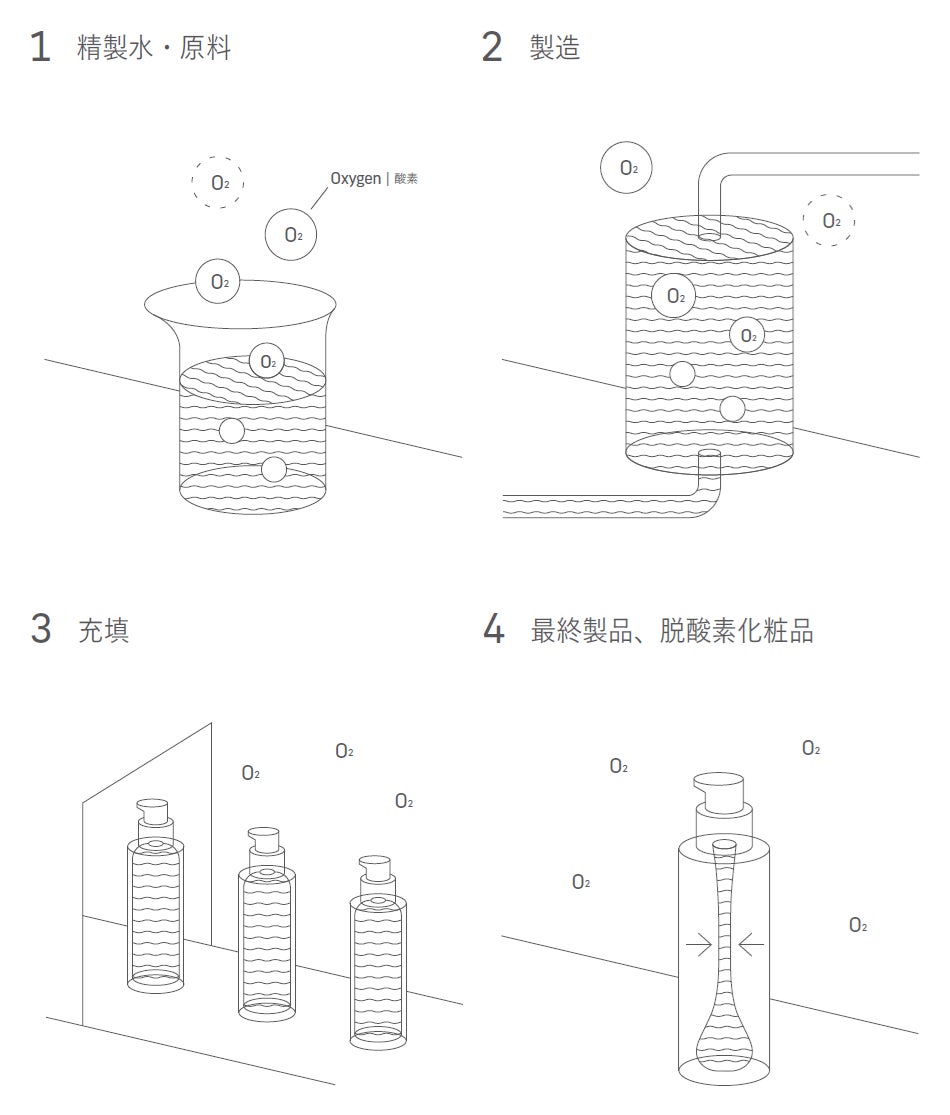 1 精製水・原料

$O_2$

Oxygen | 酸素

$O_2$

$O_2$

$O_2$

2 製造

$O_2$

$O_2$

$O_2$

$O_2$

3 充填

$O_2$

$O_2$

$O_2$

4 最終製品、脱酸素化粧品

$O_2$

$O_2$

$O_2$

$O_2$