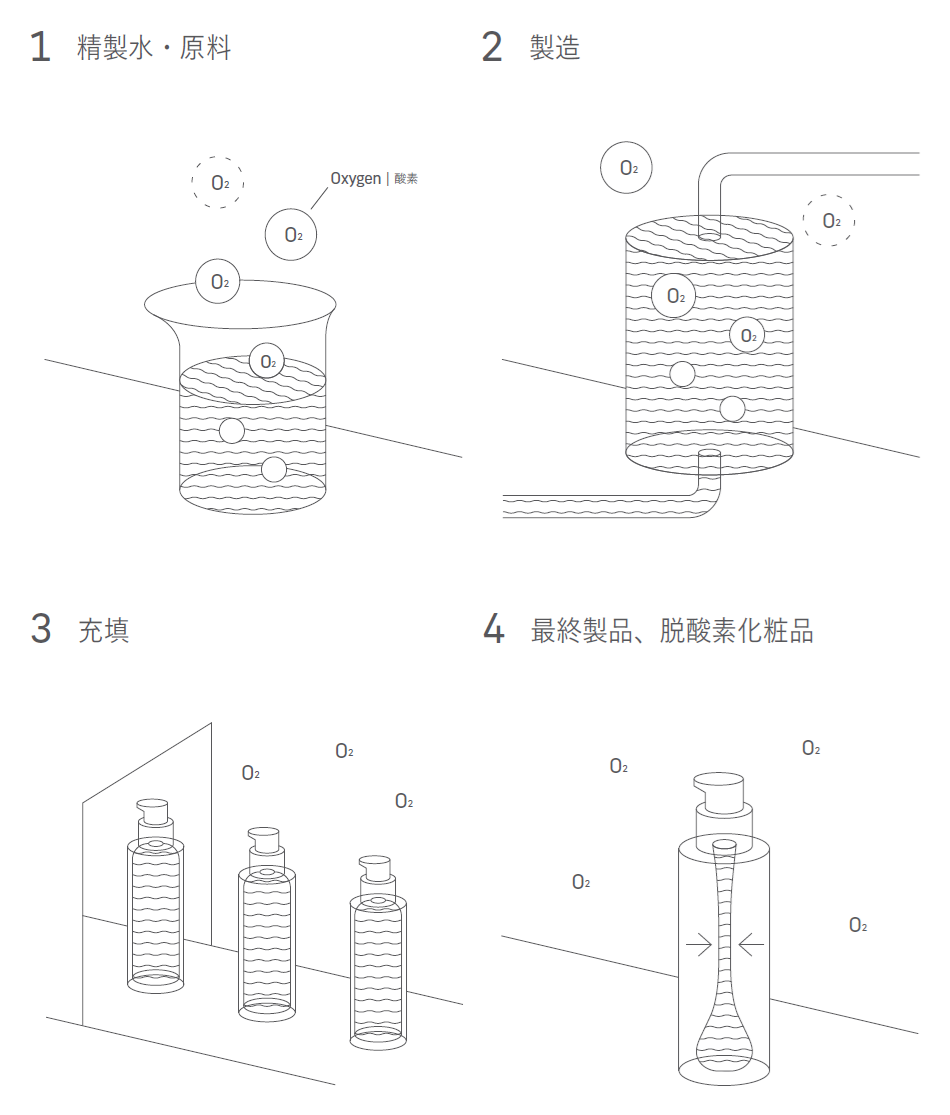 1 精製水・原料

$O_2$

Oxygen | 酸素

$O_2$

$O_2$

$O_2$

2 製造

$O_2$

$O_2$

$O_2$

$O_2$

3 充填

$O_2$

$O_2$

$O_2$

4 最終製品、脱酸素化粧品

$O_2$

$O_2$

$O_2$

$O_2$