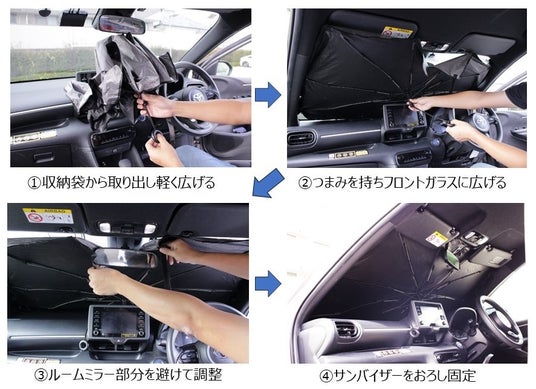 ①収納袋から取り出し軽く広げる

②つまみを持ちフロントガラスに広げる

AIRBAG

③ルームミラー部分を避けて調整

④サンバイザーをおろし固定