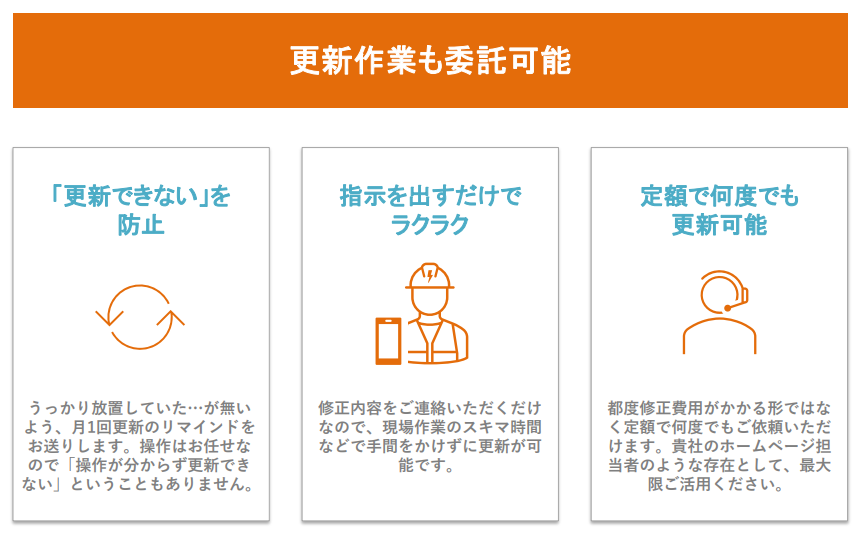 更新作業も委託可能

「更新できない」を防止

うっかり放置していた…が無いよう、月1回更新のリマインドをお送りします。操作はお任せなので「操作が分からず更新できない」ということもありません。

指示を出すだけでラクラク

修正内容をご連絡いただくだけなので、現場作業のスキマ時間などで手間をかけずに更新が可能です。

定額で何度でも更新可能

都度修正費用がかかる形ではなく定額で何度でもご依頼いただけます。貴社のホームページ担当者のような存在として、最大限ご活用ください。