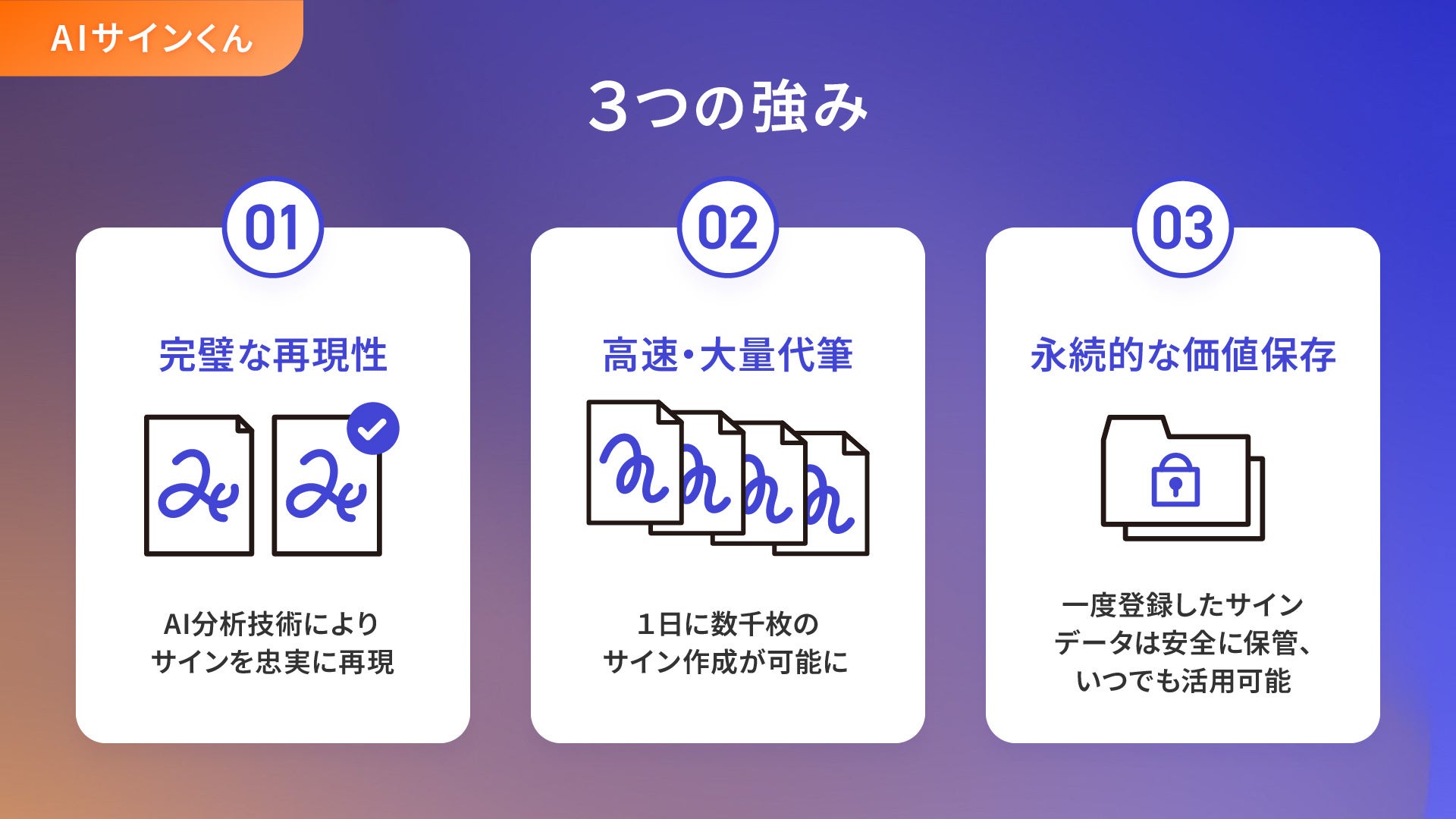 AIサインくん

3つの強み

01

完璧な再現性

AI分析技術により
サインを忠実に再現

02

高速・大量代筆

1日に数千枚の
サイン作成が可能に

03

永続的な価値保存

一度登録したサイン
データは安全に保管、
いつでも活用可能